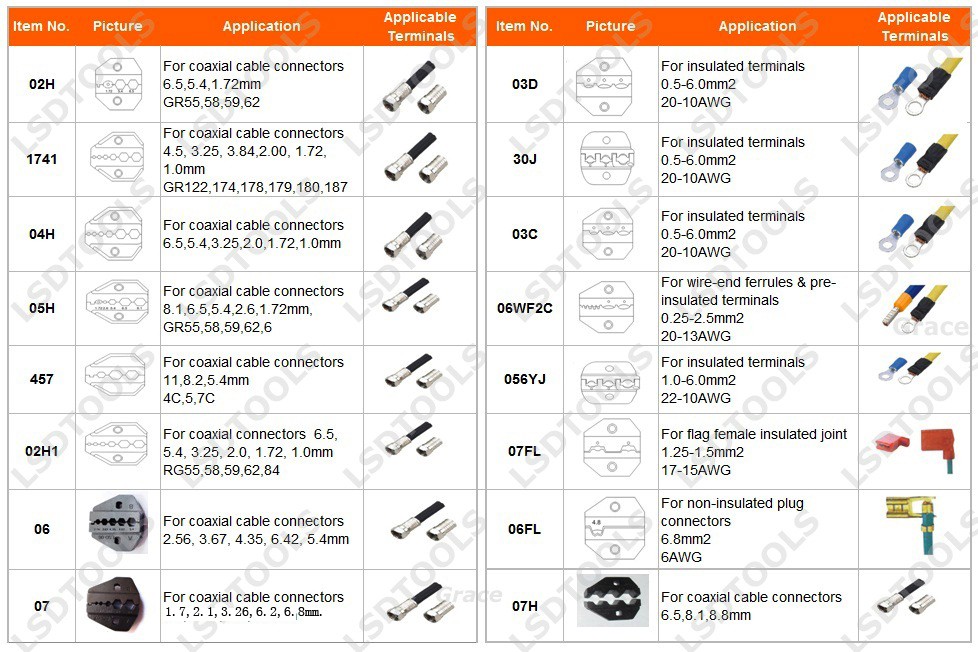 | Item No. | Picture | Application | Applicable Terminals |
|---|---|---|---|
| 02H | | For coaxial cable connectors 6.5,5.4,1.72mm GR55,58,59,62 | |
| 1741 | | For coaxial cable connectors 4.5, 3.25, 3.84,2.00, 1.72, 1.0mm GR122,174,178,179,180,187 | |
| 04H | | For coaxial cable connectors 6.5,5.4,3.25,2.0,1.72,1.0mm | |
| 05H | | For coaxial cable connectors 8.1,6.5,5.4,2.6,1.72mm, GR55,58,59,62,6 | |
| 457 | | For coaxial cable connectors 11,8.2,5.4mm 4C,5,7C | |
| 02H1 | | For coaxial connectors 6.5, 5.4, 3.25, 2.0, 1.72, 1.0mm RG55,58,59,62,84 | |
| 06 | | For coaxial cable connectors 2.56, 3.67, 4.35, 6.42, 5.4mm | |
| 07 | | For coaxial cable connectors 1.7, 2.1, 3.26, 6.2, 6.8mm. | |

| Item No. | Picture | Application | Applicable Terminals |
|---|---|---|---|
| 03D | | For insulated terminals 0.5-6.0mm2 20-10AWG | |
| 30J | | For insulated terminals 0.5-6.0mm2 20-10AWG | |
| 03C | | For insulated terminals 0.5-6.0mm2 20-10AWG | |
| 06WF2C | | For wire-end ferrules & pre-insulated terminals 0.25-2.5mm2 20-13AWG | |
| 056YJ | | For insulated terminals 1.0-6.0mm2 22-10AWG | |
| 07FL | | For flag female insulated joint 1.25-1.5mm2 17-15AWG | |
| 06FL | 4.8 | For non-insulated plug connectors 6.8mm2 6AWG | |
| 07H | | For coaxial cable connectors 6.5,8.1,8.8mm | |

LSDTOOLS
Grace