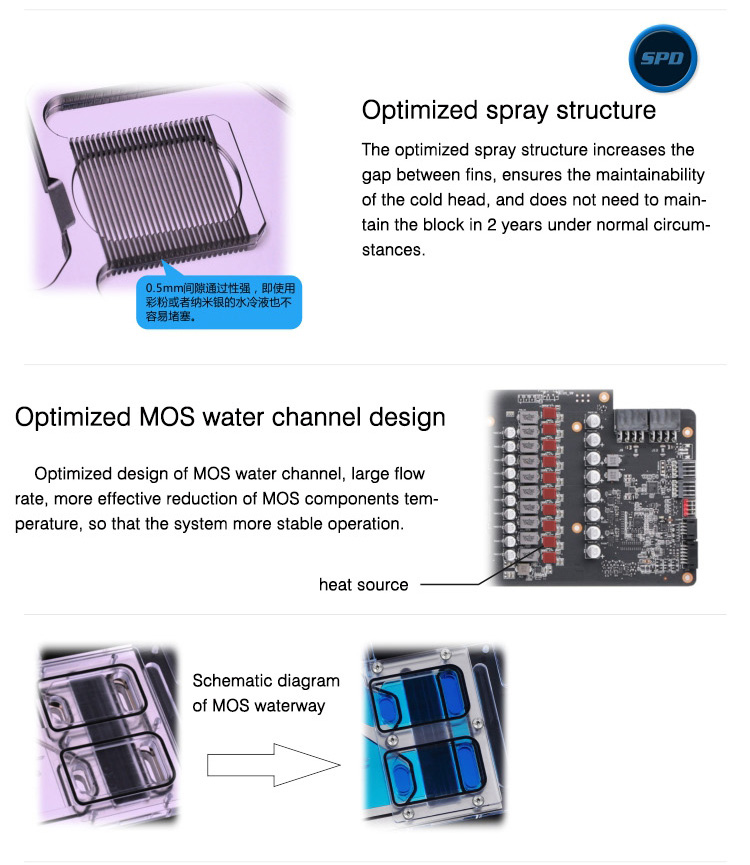 SPD

Optimized spray structure

The optimized spray structure increases the gap between fins, ensures the maintainability of the cold head, and does not need to maintain the block in 2 years under normal circumstances.

0.5mm间隙通过性强，即使用彩粉或者纳米银的水冷液也不容易堵塞。

Optimized MOS water channel design

Optimized design of MOS water channel, large flow rate, more effective reduction of MOS components temperature, so that the system more stable operation.

heat source

Schematic diagram of MOS waterway