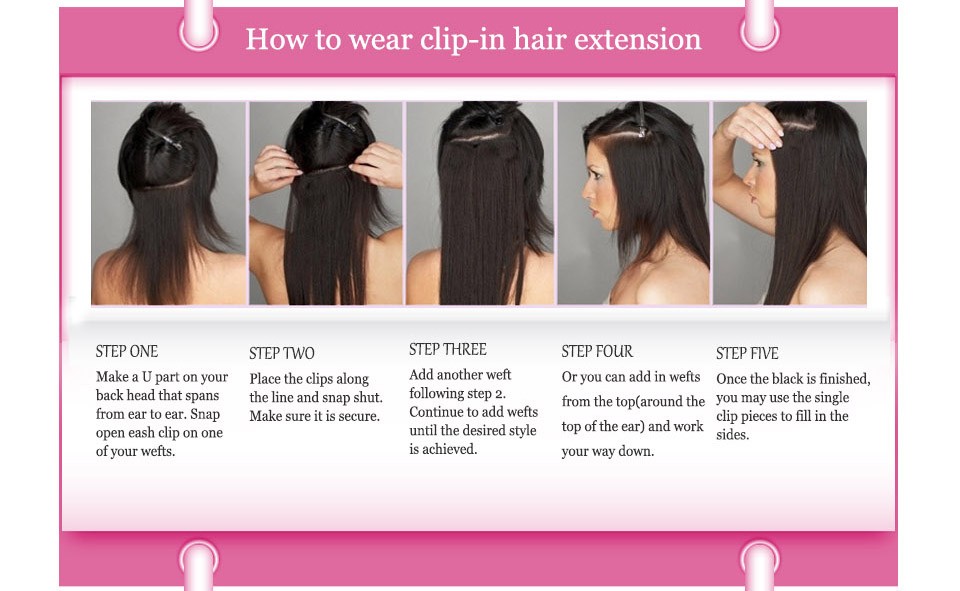 How to wear clip-in hair extension

STEP ONE
Make a U part on your back head that spans from ear to ear. Snap open eash clip on one of your wefts.

STEP TWO
Place the clips along the line and snap shut. Make sure it is secure.

STEP THREE
Add another weft following step 2. Continue to add wefts until the desired style is achieved.

STEP FOUR
Or you can add in wefts from the top(around the top of the ear) and work your way down.

STEP FIVE
Once the black is finished, you may use the single clip pieces to fill in the sides.