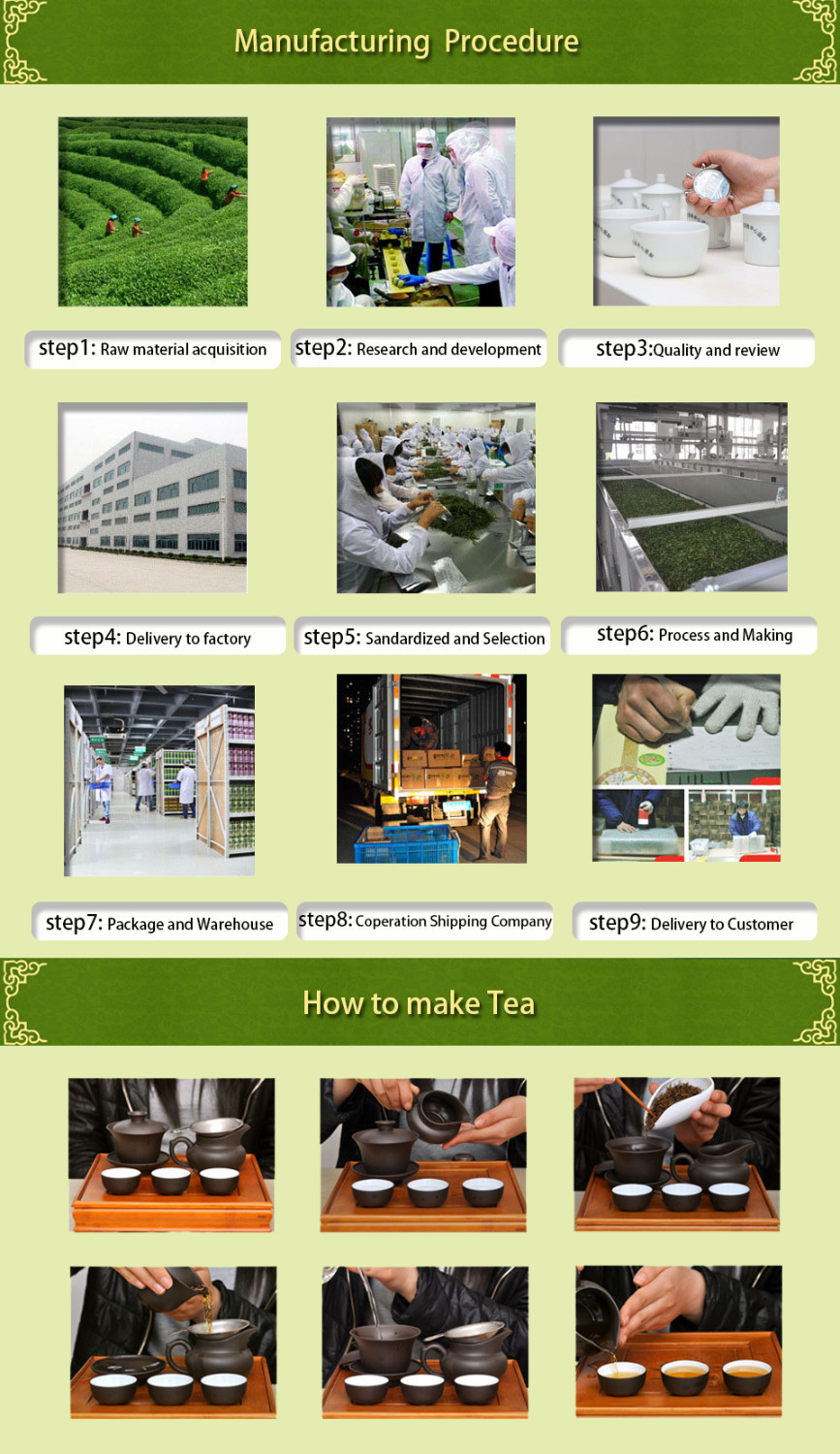 Manufacturing Procedure

step1: Raw material acquisition

step2: Research and development

step3:Quality and review

step4: Delivery to factory

step5: Sandardized and Selection

step6: Process and Making

step7: Package and Warehouse

step8: Coperation Shipping Company

step9: Delivery to Customer

How to make Tea