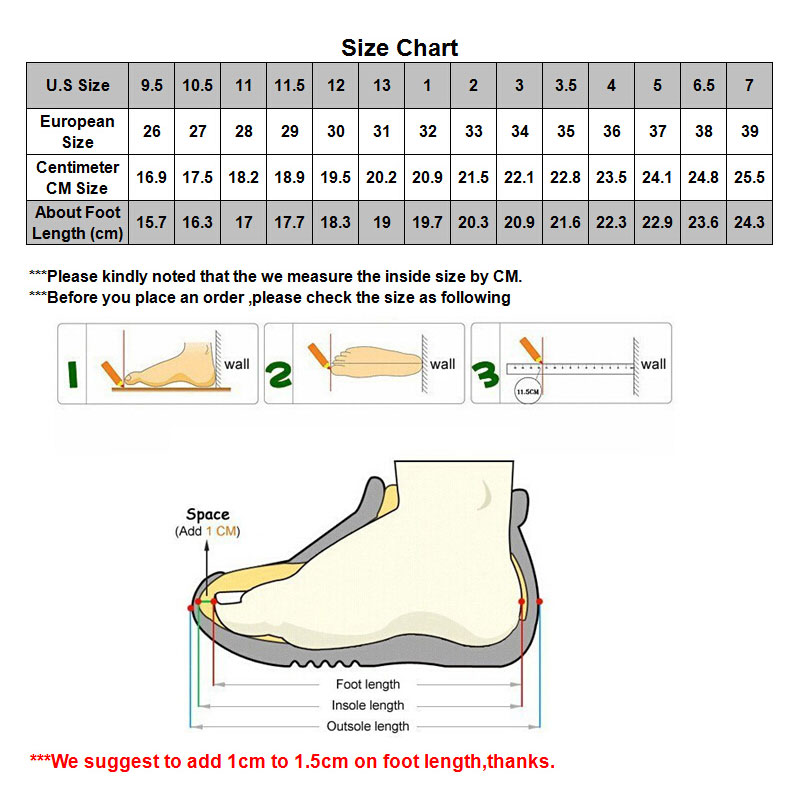 Size Chart

| U.S Size | 9.5 | 10.5 | 11 | 11.5 | 12 | 13 | 1 | 2 | 3 | 3.5 | 4 | 5 | 6.5 | 7 |
|---|---|---|---|---|---|---|---|---|---|---|---|---|---|---|
| European Size | 26 | 27 | 28 | 29 | 30 | 31 | 32 | 33 | 34 | 35 | 36 | 37 | 38 | 39 |
| Centimeter CM Size | 16.9 | 17.5 | 18.2 | 18.9 | 19.5 | 20.2 | 20.9 | 21.5 | 22.1 | 22.8 | 23.5 | 24.1 | 24.8 | 25.5 |
| About Foot Length (cm) | 15.7 | 16.3 | 17 | 17.7 | 18.3 | 19 | 19.7 | 20.3 | 20.9 | 21.6 | 22.3 | 22.9 | 23.6 | 24.3 |

***Please kindly noted that the we measure the inside size by CM.
***Before you place an order ,please check the size as following

1 wall
2 wall
3 wall 11.5CM

Space
(Add 1 CM)

Foot length
Insole length
Outsole length

***We suggest to add 1cm to 1.5cm on foot length,thanks.