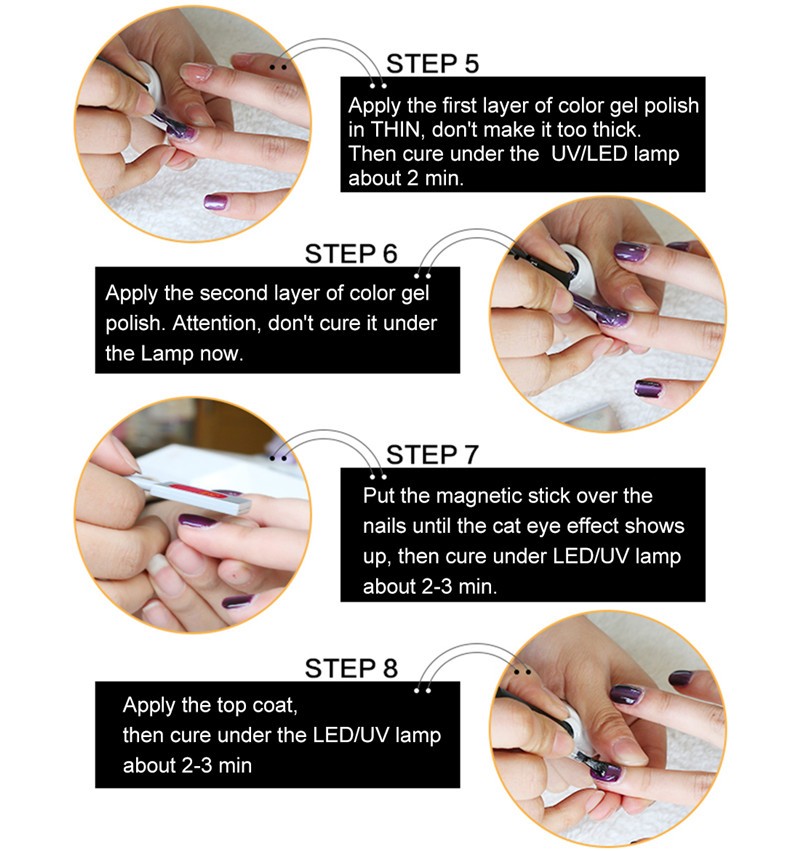 STEP 5

Apply the first layer of color gel polish in THIN, don't make it too thick. Then cure under the UV/LED lamp about 2 min.

STEP 6

Apply the second layer of color gel polish. Attention, don't cure it under the Lamp now.

STEP 7

Put the magnetic stick over the nails until the cat eye effect shows up, then cure under LED/UV lamp about 2-3 min.

STEP 8

Apply the top coat, then cure under the LED/UV lamp about 2-3 min