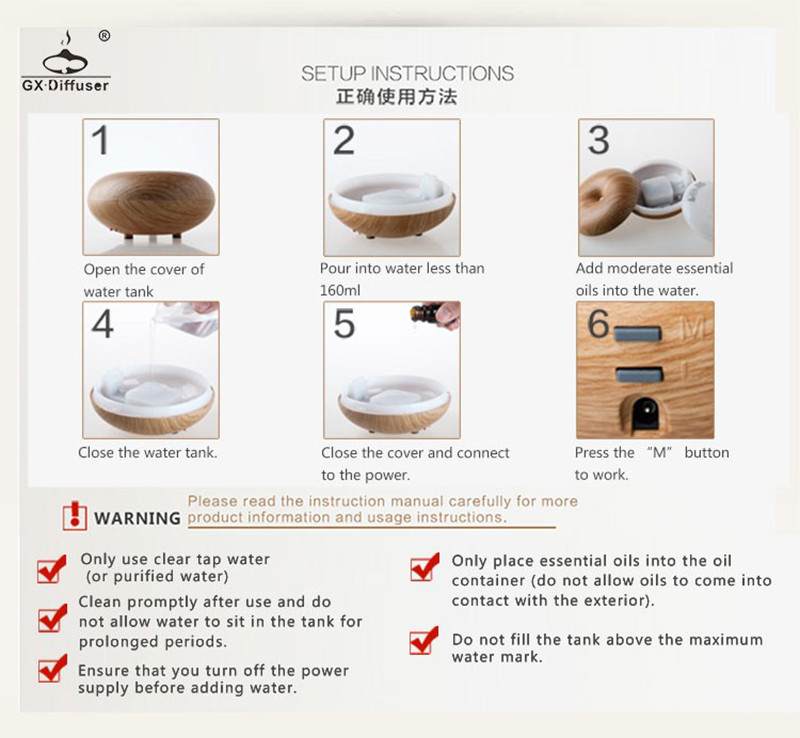 ®
GX·Diffuser

SETUP INSTRUCTIONS
正确使用方法

1
Open the cover of water tank

2
Pour into water less than 160ml

3
Add moderate essential oils into the water.

4
Close the water tank.

5
Close the cover and connect to the power.

6
M
Press the "M" button to work.

WARNING Please read the instruction manual carefully for more product information and usage instructions.

Only use clear tap water (or purified water)

Clean promptly after use and do not allow water to sit in the tank for prolonged periods.

Ensure that you turn off the power supply before adding water.

Only place essential oils into the oil container (do not allow oils to come into contact with the exterior).

Do not fill the tank above the maximum water mark.