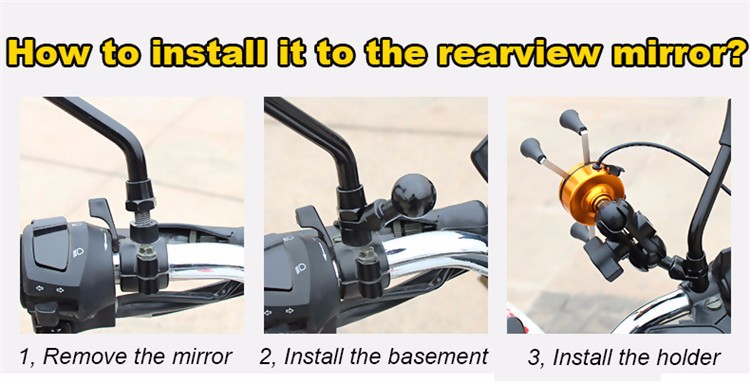 How to install it to the rearview mirror?

1, Remove the mirror

2, Install the basement

3, Install the holder