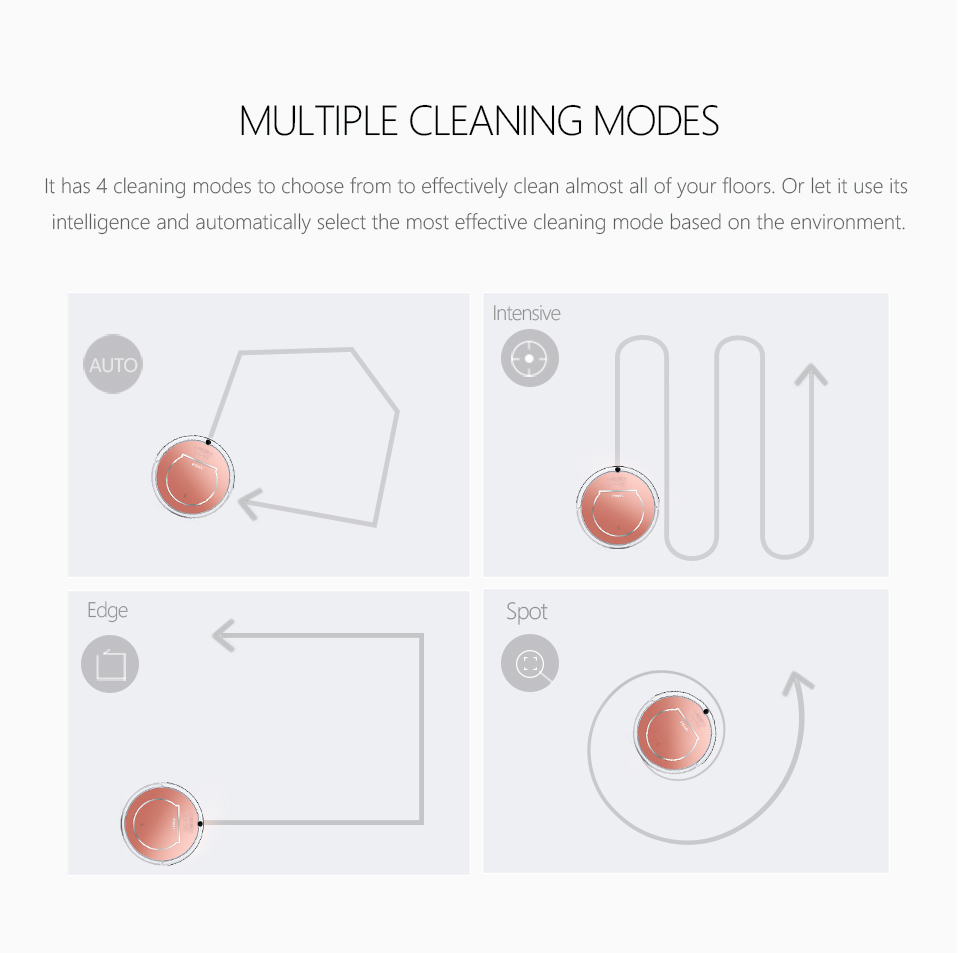 MULTIPLE CLEANING MODES

It has 4 cleaning modes to choose from to effectively clean almost all of your floors. Or let it use its intelligence and automatically select the most effective cleaning mode based on the environment.

AUTO

Intensive

Edge

Spot