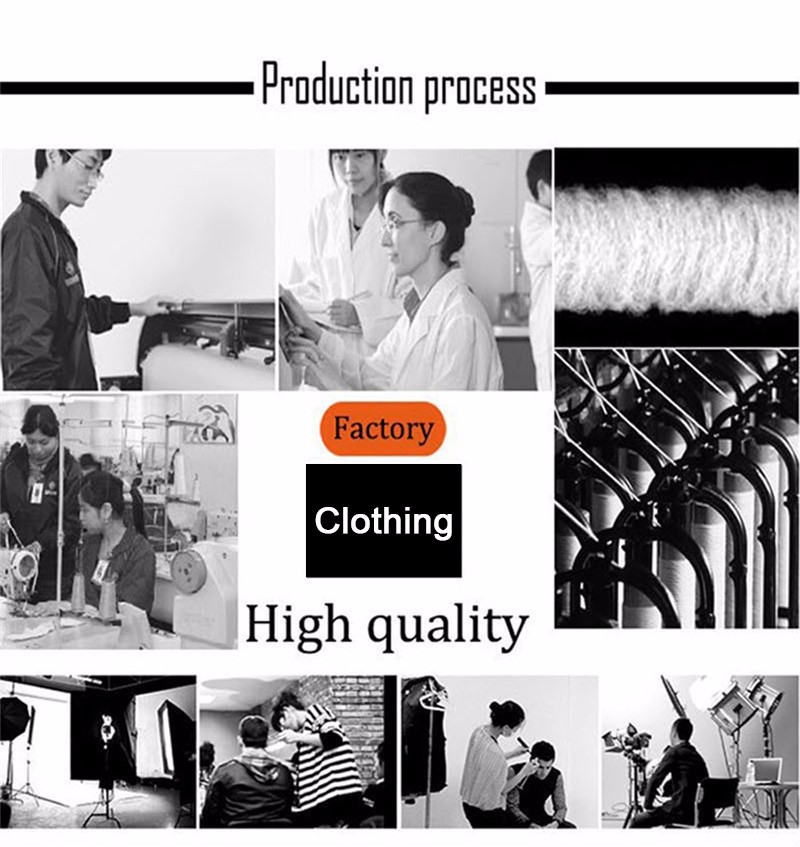 Production process

Factory

Clothing

High quality