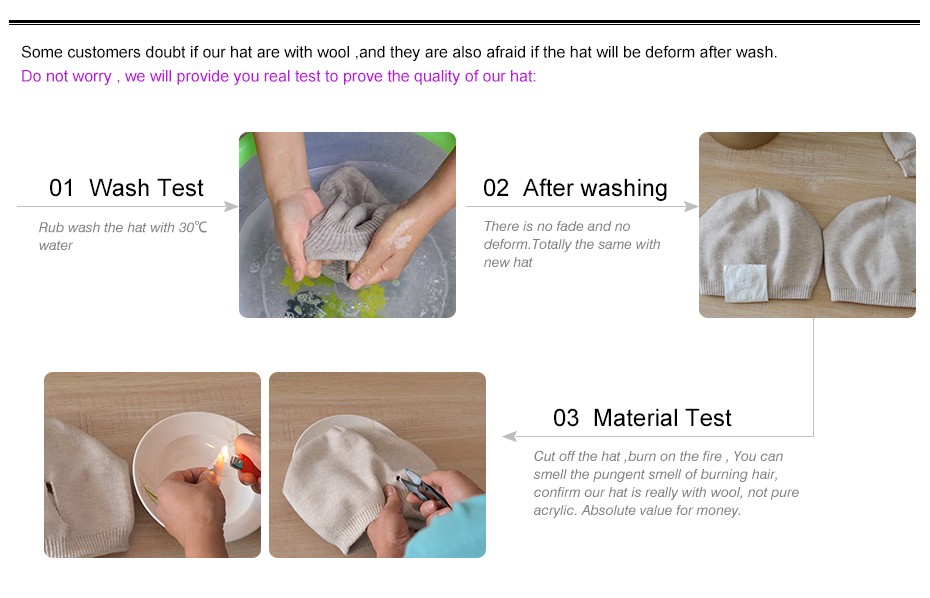 Some customers doubt if our hat are with wool ,and they are also afraid if the hat will be deform after wash.
Do not worry , we will provide you real test to prove the quality of our hat:

01 Wash Test

Rub wash the hat with 30℃ water

02 After washing

There is no fade and no deform.Totally the same with new hat

03 Material Test

Cut off the hat ,burn on the fire , You can smell the pungent smell of burning hair, confirm our hat is really with wool, not pure acrylic. Absolute value for money.