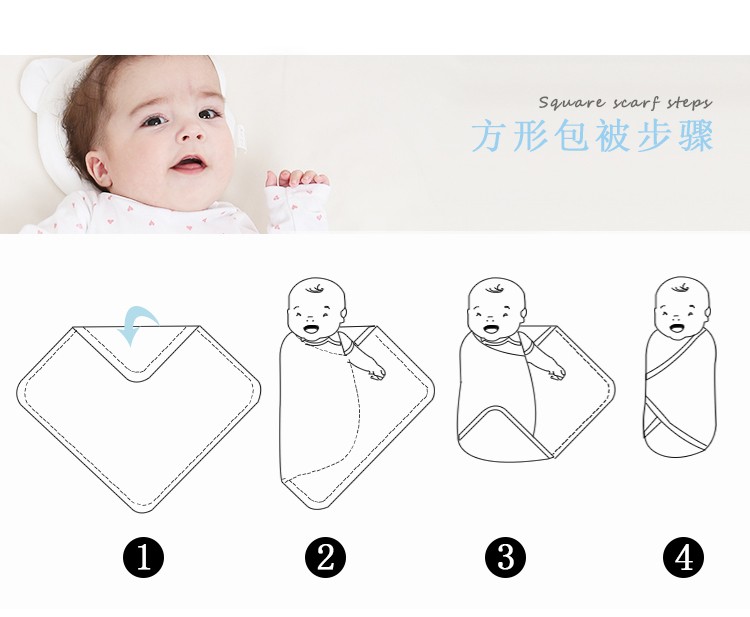 Square scarf steps
方形包被步骤

1

2

3

4