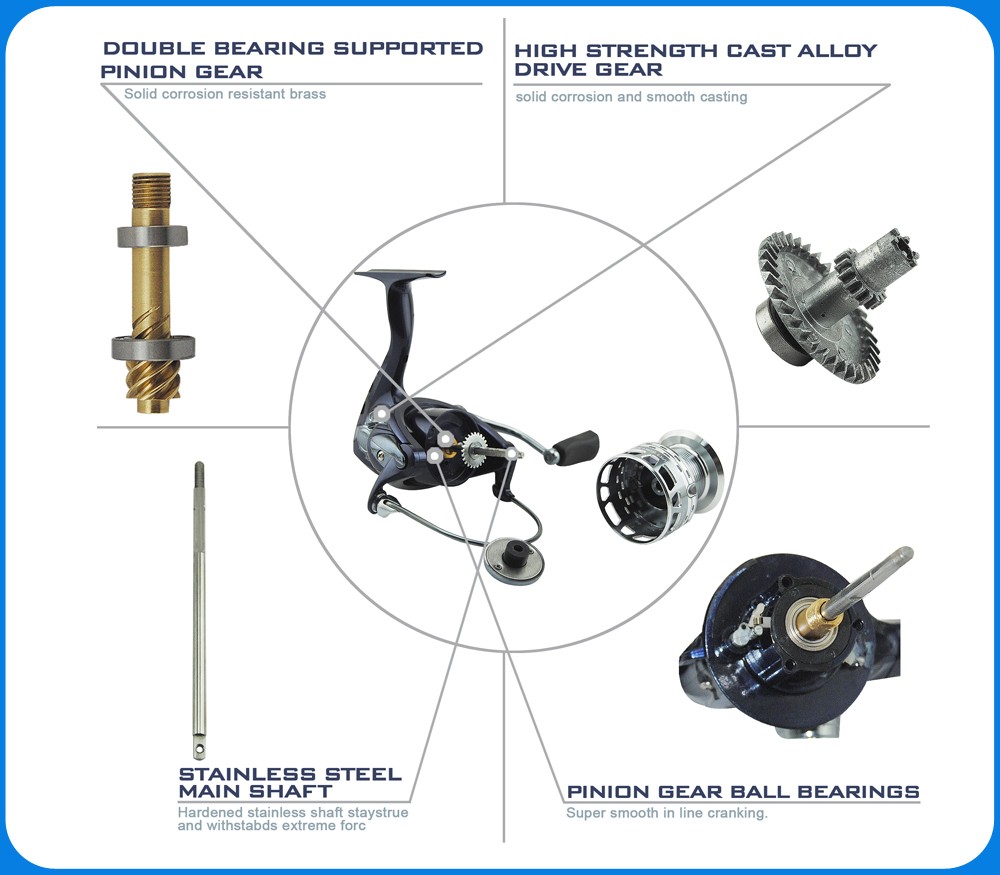 DOUBLE BEARING SUPPORTED PINION GEAR
Solid corrosion resistant brass

HIGH STRENGTH CAST ALLOY DRIVE GEAR
solid corrosion and smooth casting

STAINLESS STEEL MAIN SHAFT
Hardened stainless shaft staystrue and withstabds extreme forc

PINION GEAR BALL BEARINGS
Super smooth in line cranking.