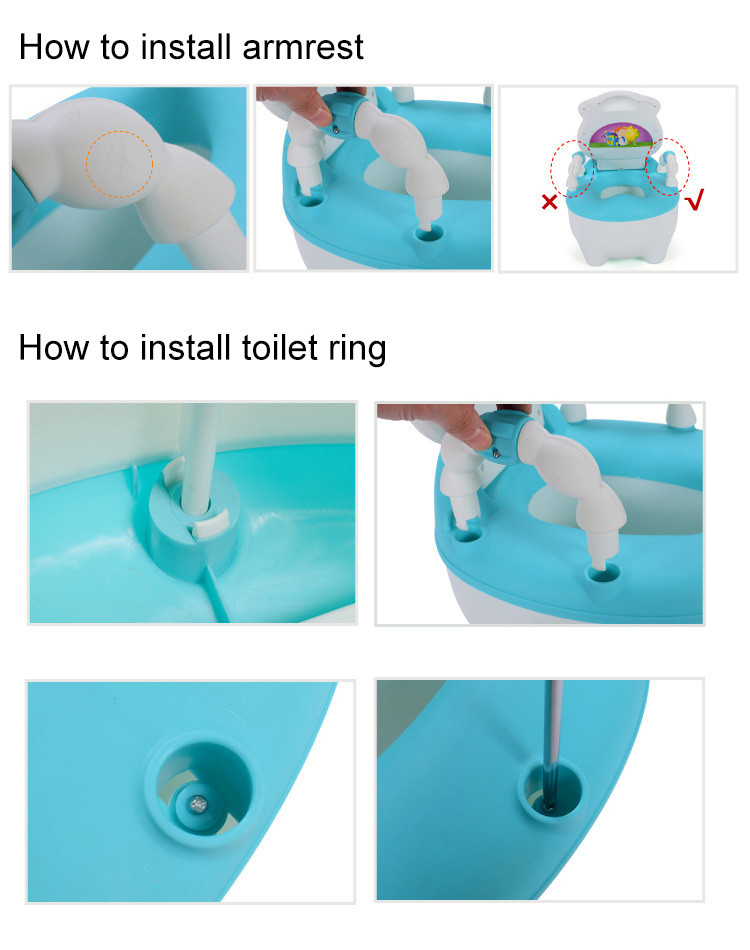 How to install armrest

×

√

How to install toilet ring