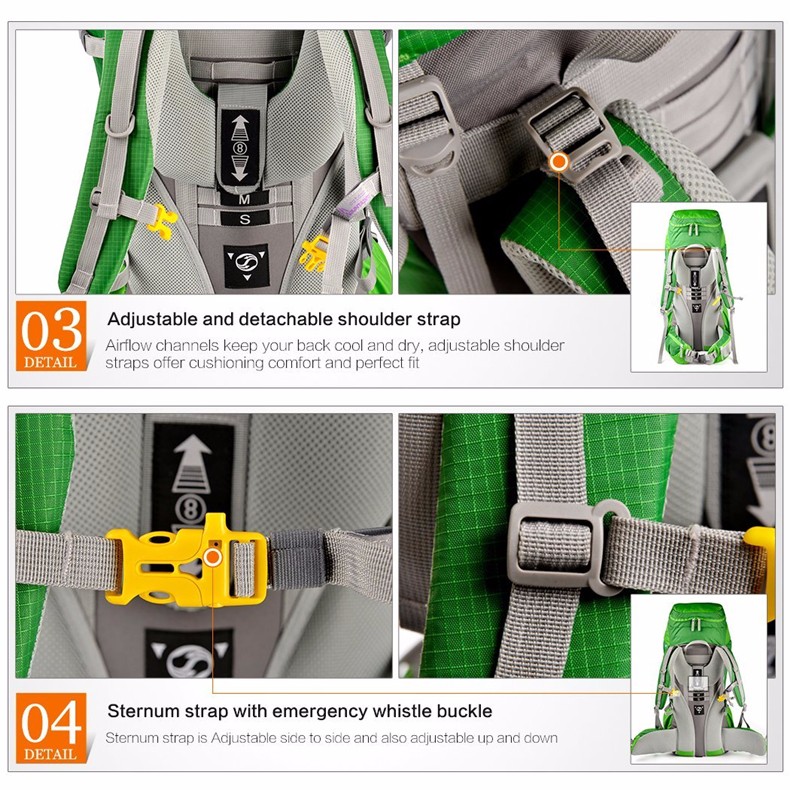 8
M
S

03
DETAIL
Adjustable and detachable shoulder strap
Airflow channels keep your back cool and dry, adjustable shoulder straps offer cushioning comfort and perfect fit

8

04
DETAIL
Sternum strap with emergency whistle buckle
Sternum strap is Adjustable side to side and also adjustable up and down