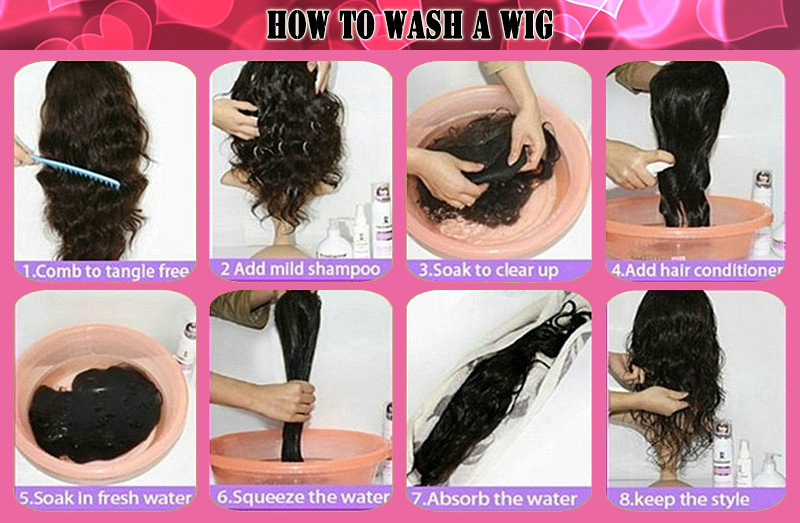 HOW TO WASH A WIG

1.Comb to tangle free

2 Add mild shampoo

3.Soak to clear up

4.Add hair conditioner

5.Soak in fresh water

6.Squeeze the water

7.Absorb the water

8.keep the style