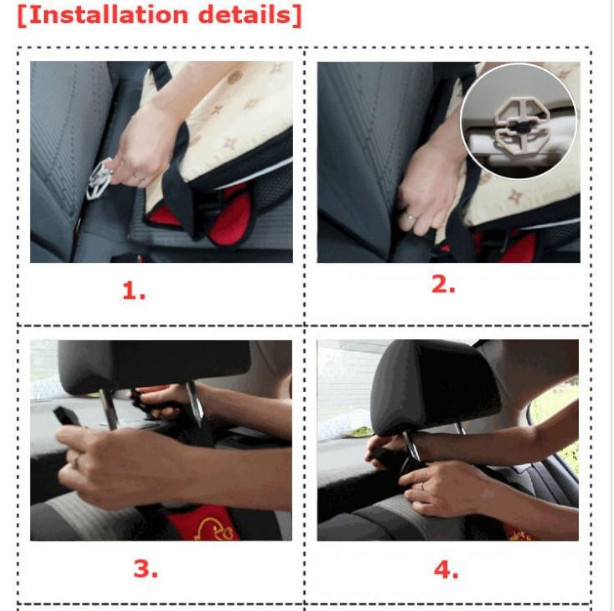 [Installation details]

1.

2.

3.

4.