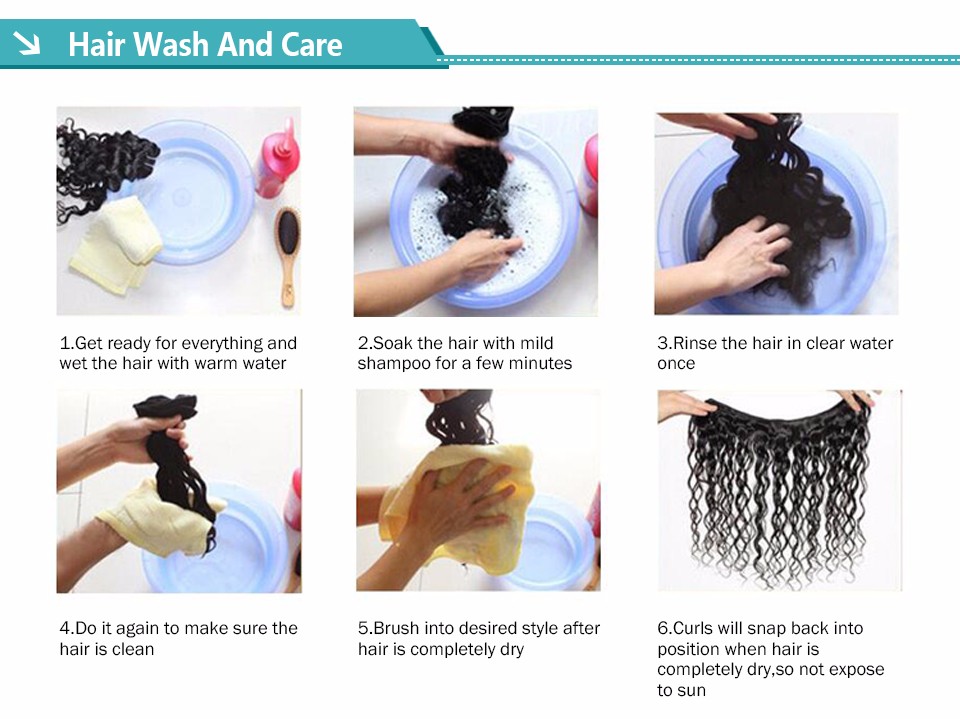 Hair Wash And Care

1.Get ready for everything and wet the hair with warm water

2.Soak the hair with mild shampoo for a few minutes

3.Rinse the hair in clear water once

4.Do it again to make sure the hair is clean

5.Brush into desired style after hair is completely dry

6.Curls will snap back into position when hair is completely dry,so not expose to sun