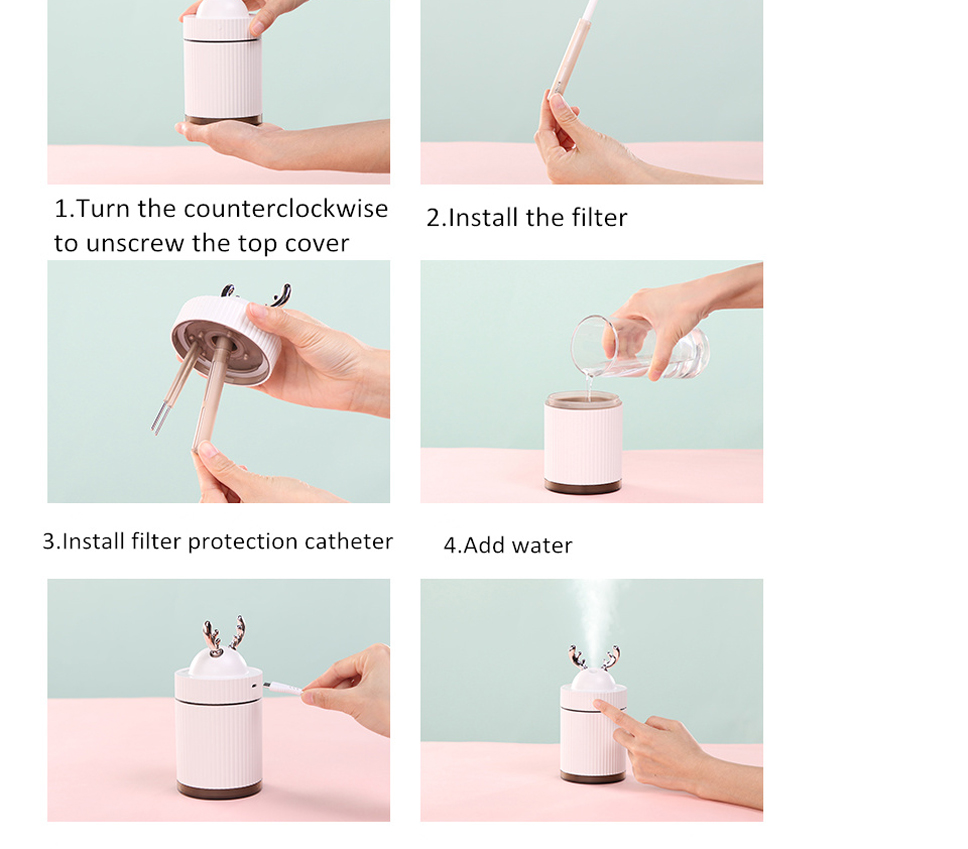 1.Turn the counterclockwise to unscrew the top cover

2.Install the filter

3.Install filter protection catheter

4.Add water