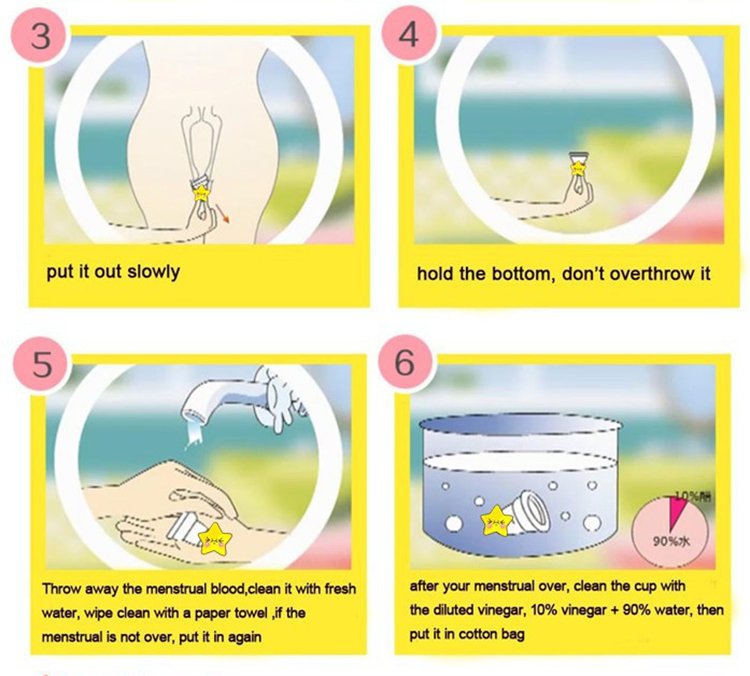 3

put it out slowly

4

hold the bottom, don't overthrow it

5

Throw away the menstrual blood,clean it with fresh water, wipe clean with a paper towel ,if the menstrual is not over, put it in again

6

10%醋

90%水

after your menstrual over, clean the cup with the diluted vinegar, 10% vinegar + 90% water, then put it in cotton bag