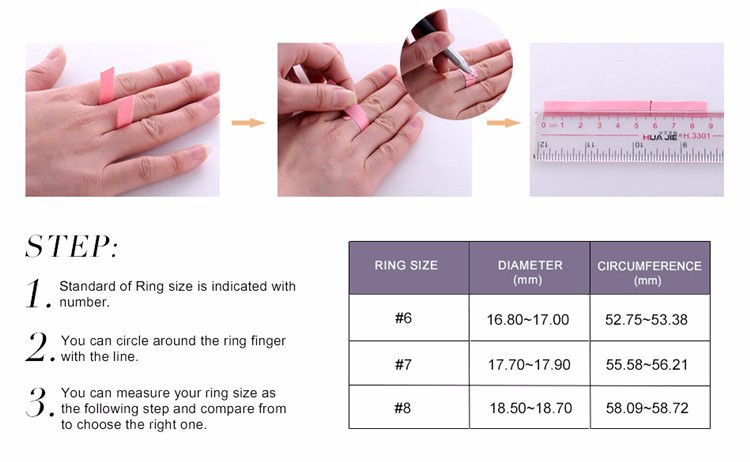 0 cm 1 2 3 4 5 6 7 8 9
HUA JIE H.3301
12 11 10 9

STEP:

1. Standard of Ring size is indicated with number.

2. You can circle around the ring finger with the line.

3. You can measure your ring size as the following step and compare from to choose the right one.

| RING SIZE | DIAMETER (mm) | CIRCUMFERENCE (mm) |
|---|---|---|
| #6 | 16.80~17.00 | 52.75~53.38 |
| #7 | 17.70~17.90 | 55.58~56.21 |
| #8 | 18.50~18.70 | 58.09~58.72 |