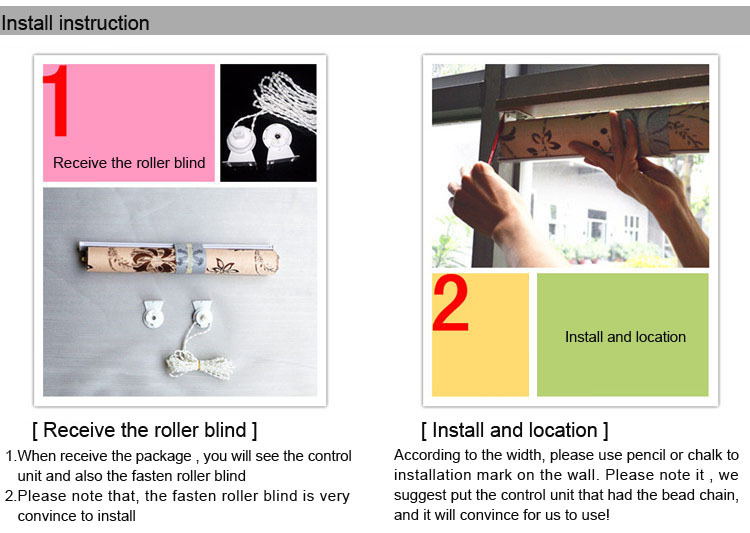 Install instruction

1

Receive the roller blind

[ Receive the roller blind ]

1.When receive the package , you will see the control unit and also the fasten roller blind

2.Please note that, the fasten roller blind is very convince to install

2

Install and location

[ Install and location ]

According to the width, please use pencil or chalk to installation mark on the wall. Please note it , we suggest put the control unit that had the bead chain, and it will convince for us to use!