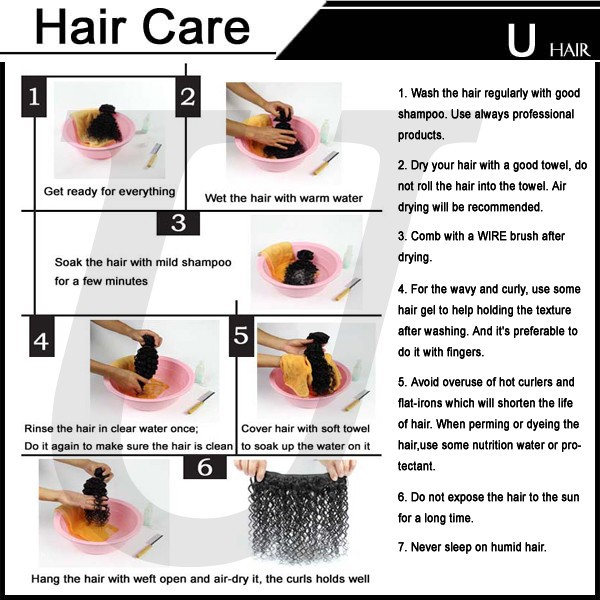 Hair Care

U HAIR

1

Get ready for everything

2

Wet the hair with warm water

3

Soak the hair with mild shampoo for a few minutes

4

Rinse the hair in clear water once; Do it again to make sure the hair is clean

5

Cover hair with soft towel to soak up the water on it

6

Hang the hair with weft open and air-dry it, the curls holds well

1. Wash the hair regularly with good shampoo. Use always professional products.

2. Dry your hair with a good towel, do not roll the hair into the towel. Air drying will be recommended.

3. Comb with a WIRE brush after drying.

4. For the wavy and curly, use some hair gel to help holding the texture after washing. And it's preferable to do it with fingers.

5. Avoid overuse of hot curlers and flat-irons which will shorten the life of hair. When perming or dyeing the hair,use some nutrition water or protectant.

6. Do not expose the hair to the sun for a long time.

7. Never sleep on humid hair.