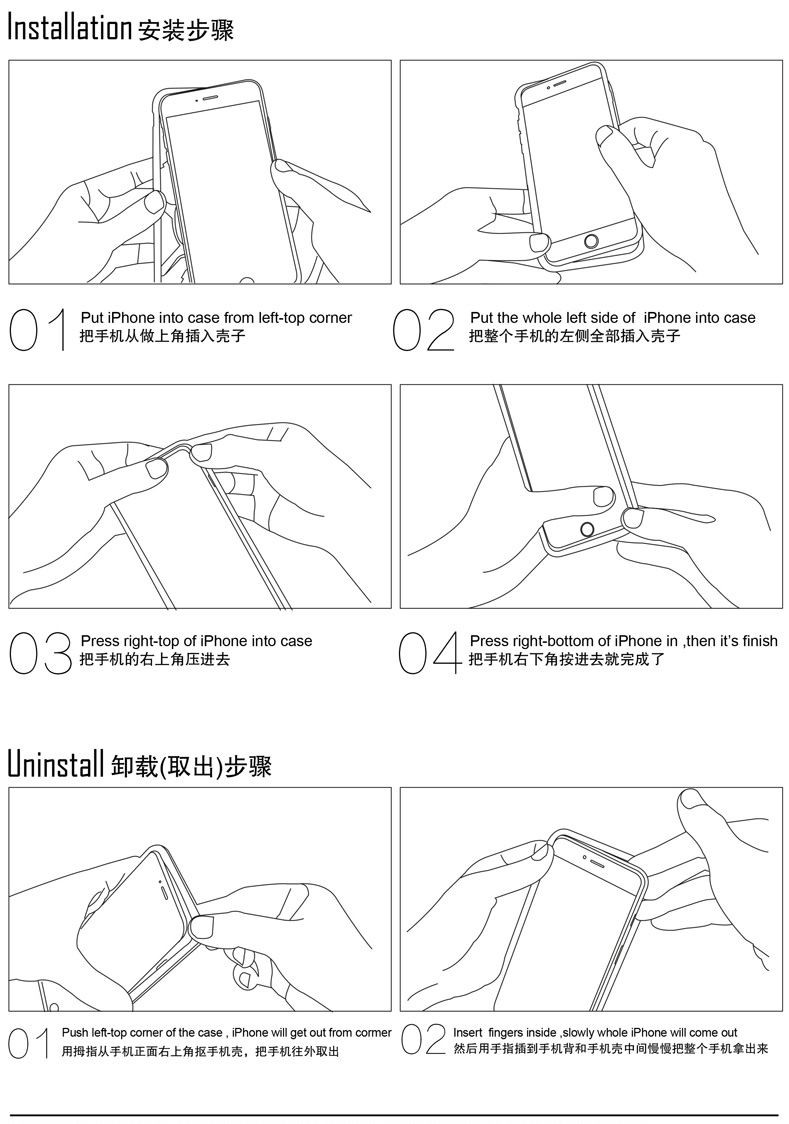 Installation 安装步骤

01 Put iPhone into case from left-top corner
把手机从做上角插入壳子

02 Put the whole left side of iPhone into case
把整个手机的左侧全部插入壳子

03 Press right-top of iPhone into case
把手机的右上角压进去

04 Press right-bottom of iPhone in ,then it's finish
把手机右下角按进去就完成了

Uninstall 卸载(取出)步骤

01 Push left-top corner of the case , iPhone will get out from cormer
用拇指从手机正面右上角抠手机壳，把手机往外取出

02 Insert fingers inside ,slowly whole iPhone will come out
然后用手指插到手机背和手机壳中间慢慢把整个手机拿出来