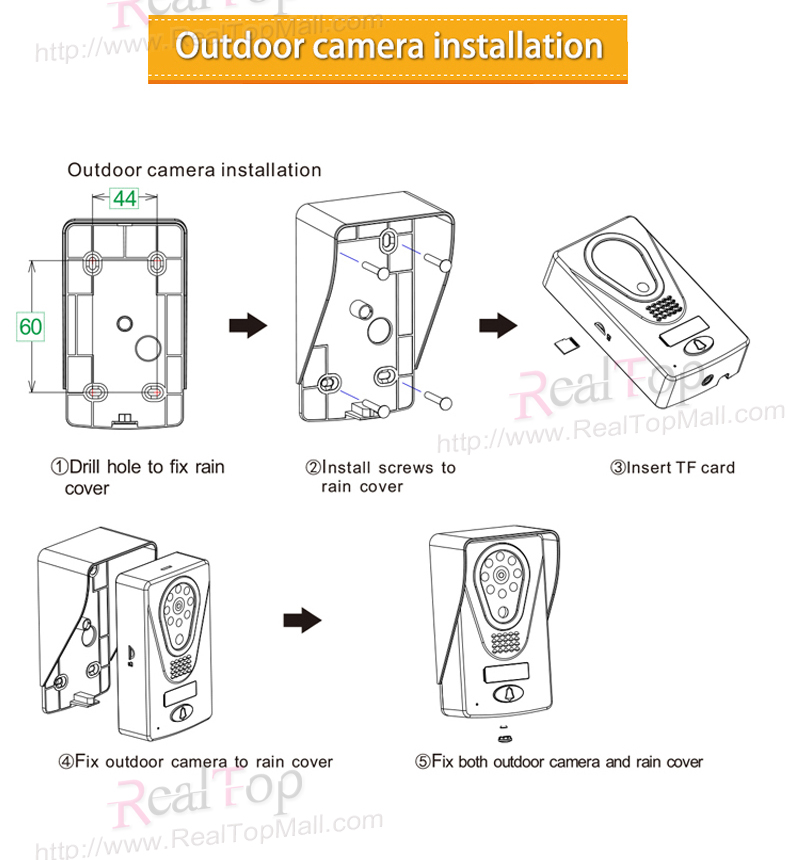 RealTop
http://www.RealTopMall.com

Outdoor camera installation

Outdoor camera installation

44

60

①Drill hole to fix rain cover

②Install screws to rain cover

③Insert TF card

RealTop
http://www.RealTopMall.com

④Fix outdoor camera to rain cover

⑤Fix both outdoor camera and rain cover

RealTop
http://www.RealTopMall.com