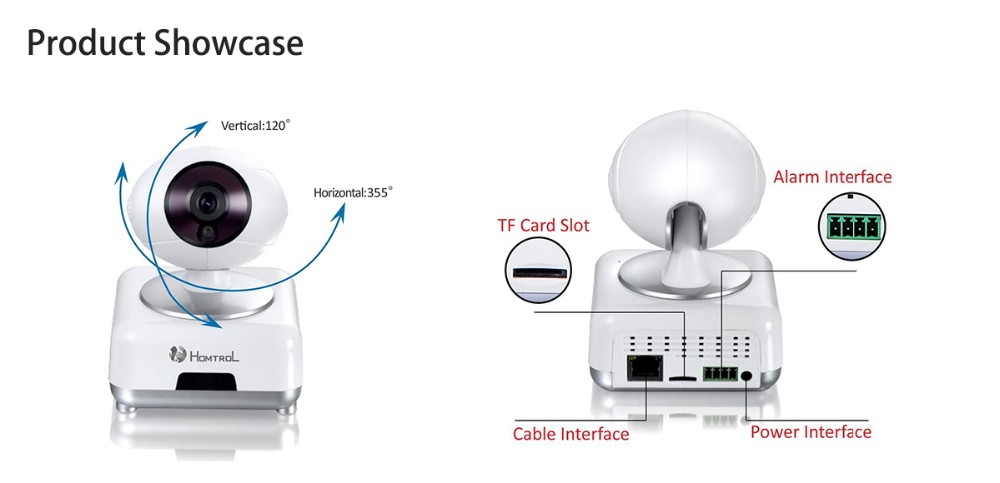 Product Showcase

Vertical:120°

Horizontal:355°

HomtroL

TF Card Slot

Alarm Interface

Cable Interface

Power Interface