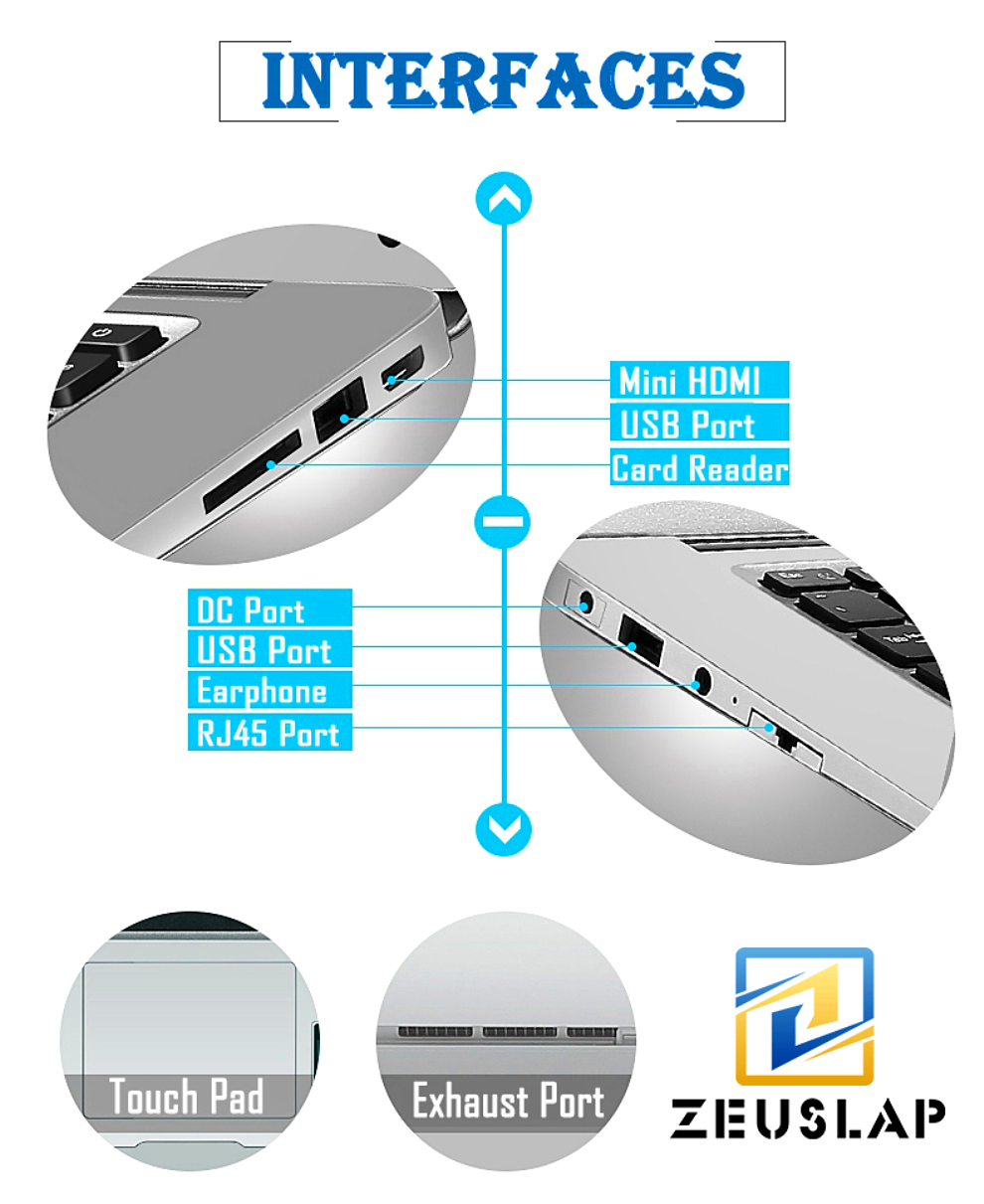 INTERFACES

Mini HDMI
USB Port
Card Reader

DC Port
USB Port
Earphone
RJ45 Port

Touch Pad

Exhaust Port

ZEUSLAP