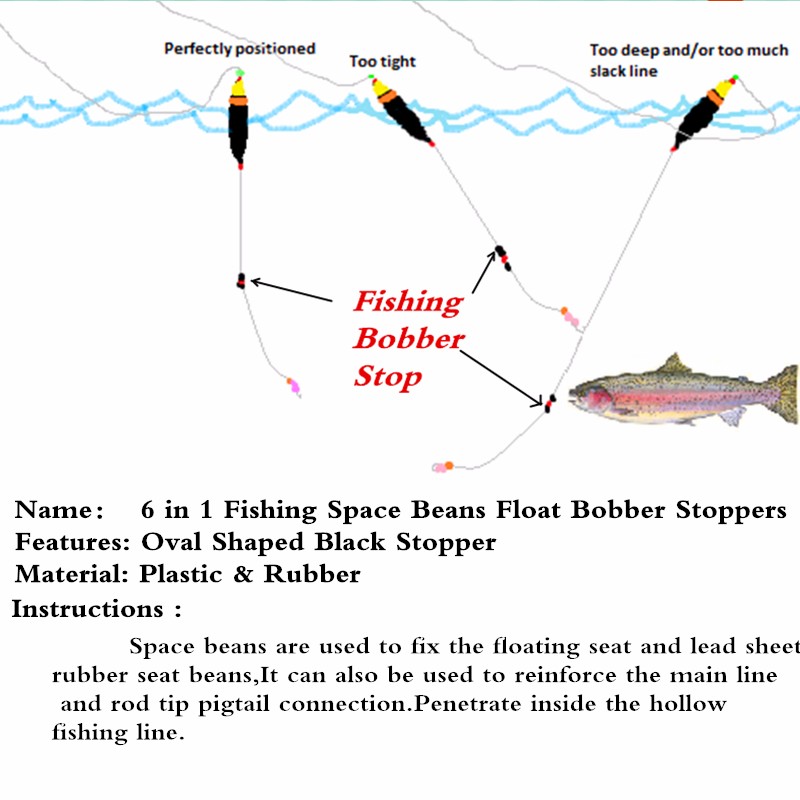 Perfectly positioned

Too tight

Too deep and/or too much slack line

Fishing Bobber Stop

Name: 6 in 1 Fishing Space Beans Float Bobber Stoppers
Features: Oval Shaped Black Stopper
Material: Plastic & Rubber
Instructions :

Space beans are used to fix the floating seat and lead sheet rubber seat beans,It can also be used to reinforce the main line and rod tip pigtail connection.Penetrate inside the hollow fishing line.