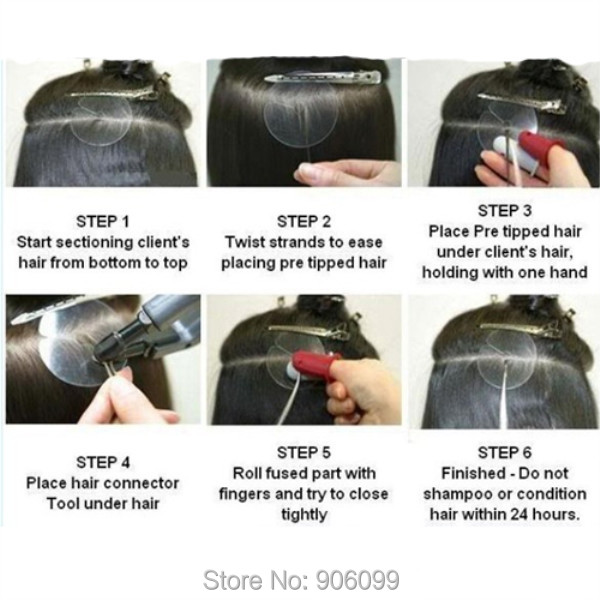 STEP 1
Start sectioning client's hair from bottom to top

STEP 2
Twist strands to ease placing pre tipped hair

STEP 3
Place Pre tipped hair under client's hair, holding with one hand

STEP 4
Place hair connector Tool under hair

STEP 5
Roll fused part with fingers and try to close tightly

STEP 6
Finished - Do not shampoo or condition hair within 24 hours.

Store No: 906099