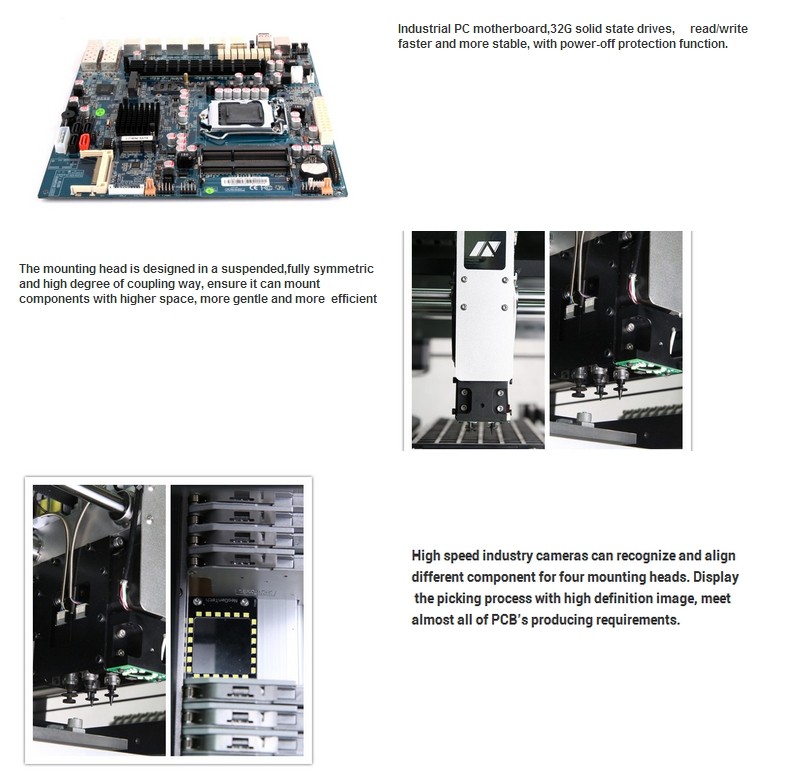 Industrial PC motherboard,32G solid state drives,     read/write faster and more stable, with power-off protection function.

The mounting head is designed in a suspended,fully symmetric and high degree of coupling way, ensure it can mount components with higher space, more gentle and more  efficient

High speed industry cameras can recognize and align different component for four mounting heads. Display the picking process with high definition image, meet almost all of PCB's producing requirements.