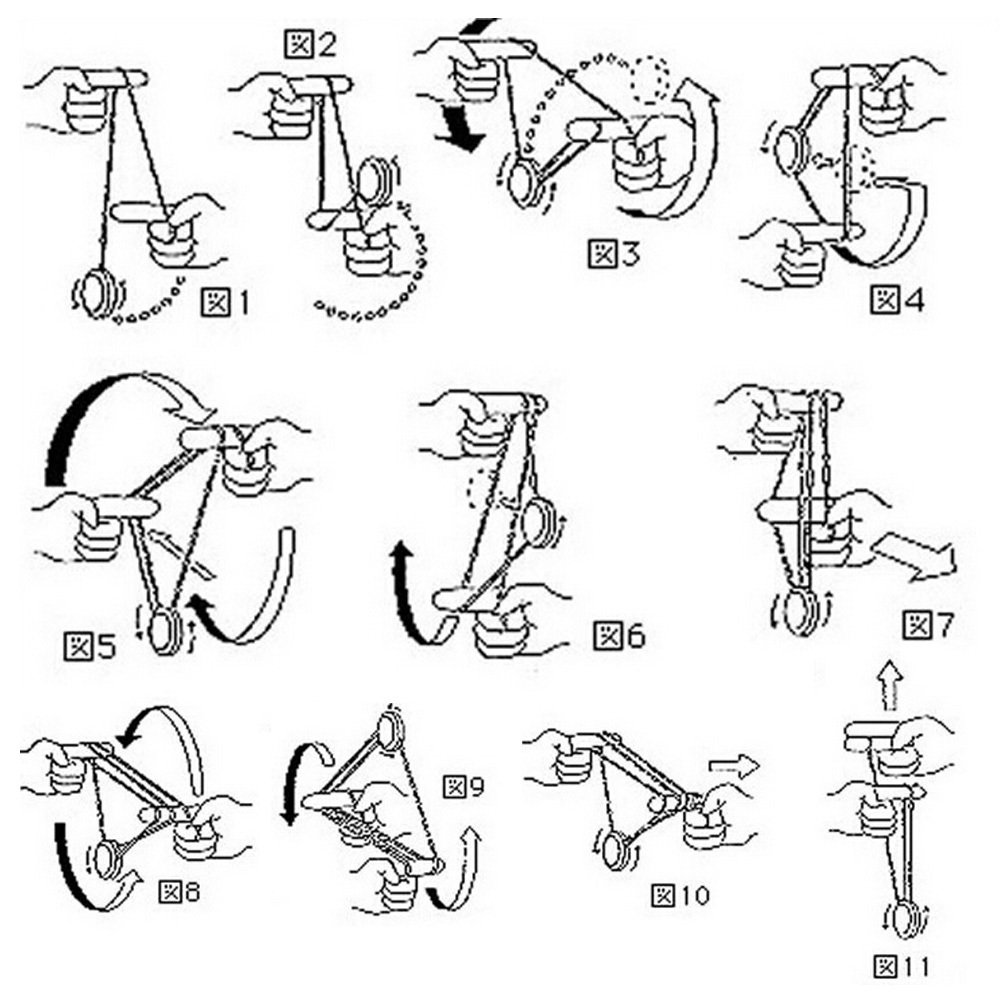 図2
図1
図3
図4
図5
図6
図7
図8
図9
図10
図11