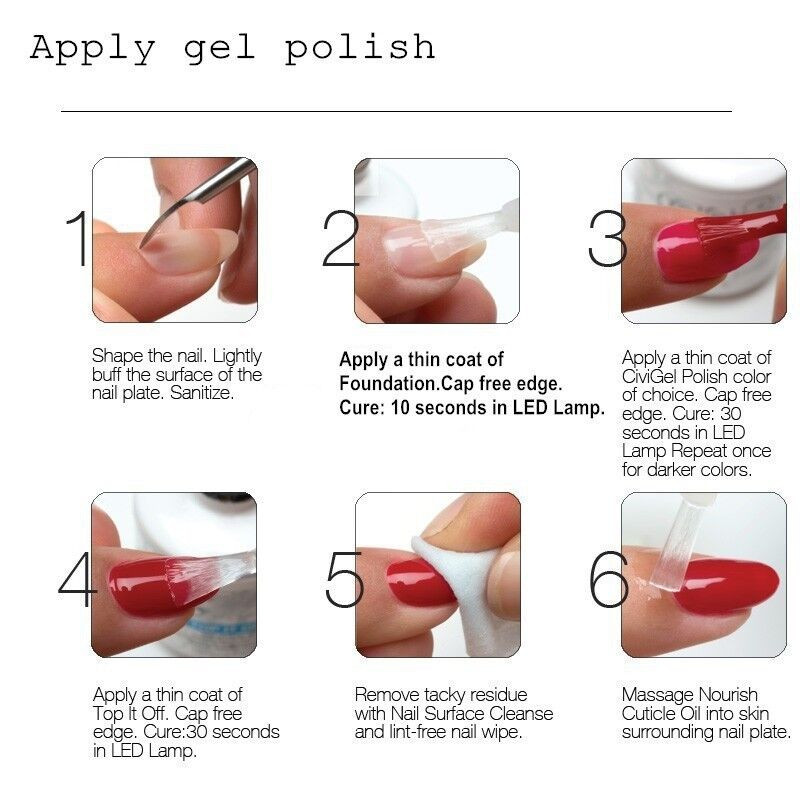 Apply gel polish

1

Shape the nail. Lightly buff the surface of the nail plate. Sanitize.

2

Apply a thin coat of Foundation.Cap free edge. Cure: 10 seconds in LED Lamp.

3

Apply a thin coat of CiviGel Polish color of choice. Cap free edge. Cure: 30 seconds in LED Lamp Repeat once for darker colors.

4

Apply a thin coat of Top It Off. Cap free edge. Cure:30 seconds in LED Lamp.

5

Remove tacky residue with Nail Surface Cleanse and lint-free nail wipe.

6

Massage Nourish Cuticle Oil into skin surrounding nail plate.