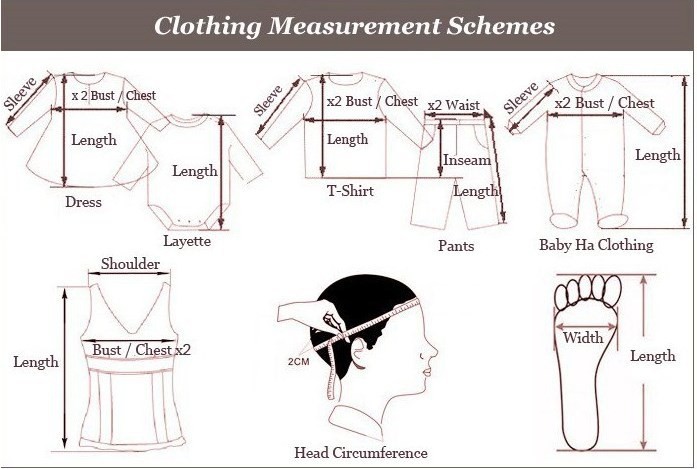 Clothing Measurement Schemes

Sleeve
x 2 Bust / Chest
Length
Dress
Length
Layette

Sleeve
x2 Bust / Chest
Length
T-Shirt
x2 Waist
Inseam
Length
Pants

Sleeve
x2 Bust / Chest
Length
Baby Ha Clothing

Shoulder
Length
Bust / Chest x2

2CM
Head Circumference

Width
Length