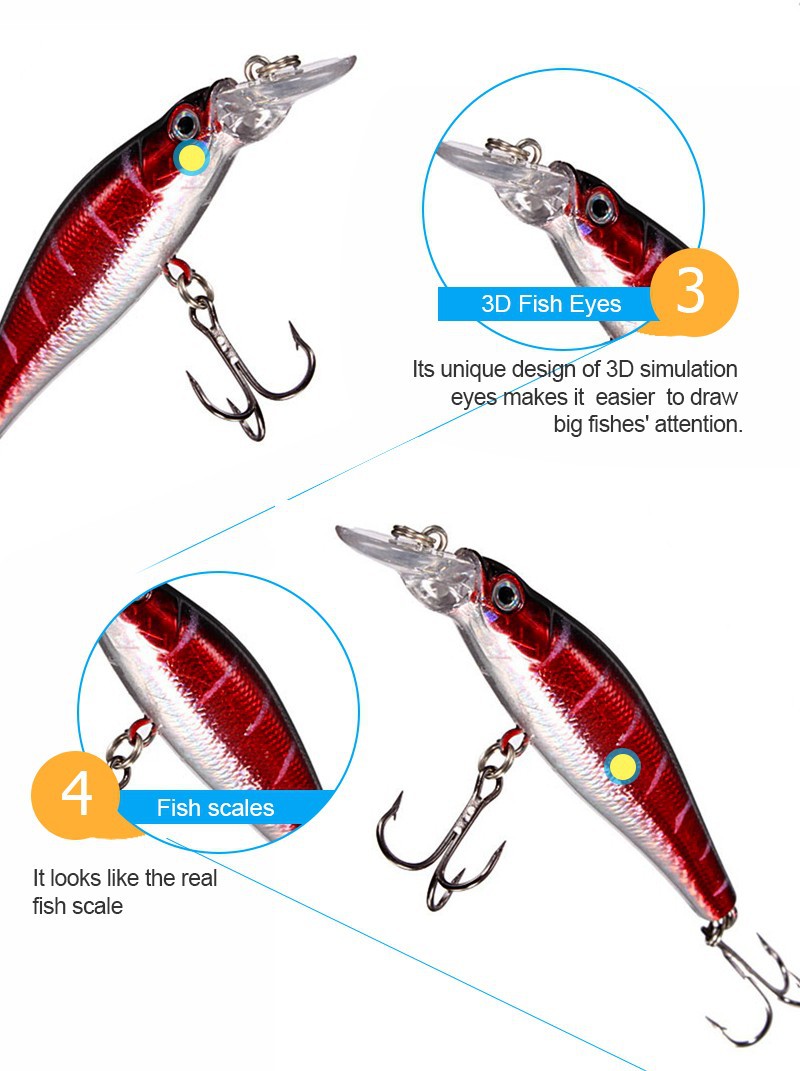 3D Fish Eyes

3

Its unique design of 3D simulation eyes makes it easier to draw big fishes' attention.

4

Fish scales

It looks like the real fish scale