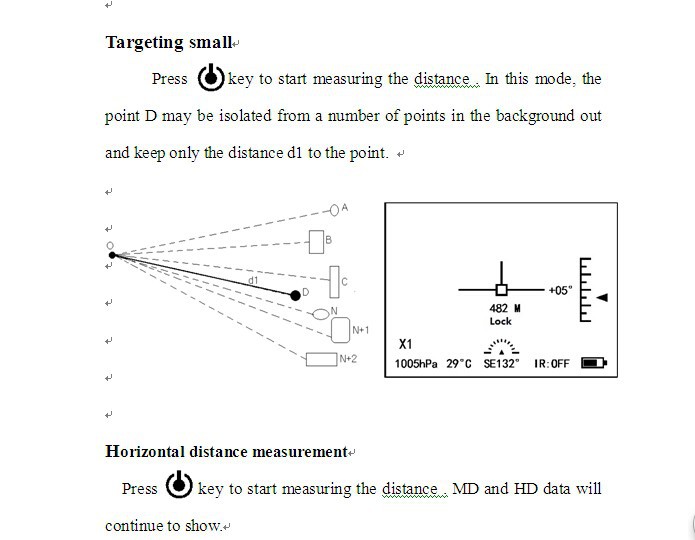 Targeting small

Press key to start measuring the distance . In this mode, the point D may be isolated from a number of points in the background out and keep only the distance d1 to the point.

O
A
B
C
d1
D
N
N+1
N+2

+05°
482 M
Lock
X1
1005hPa 29°C SE132° IR:OFF

Horizontal distance measurement

Press key to start measuring the distance . MD and HD data will continue to show.