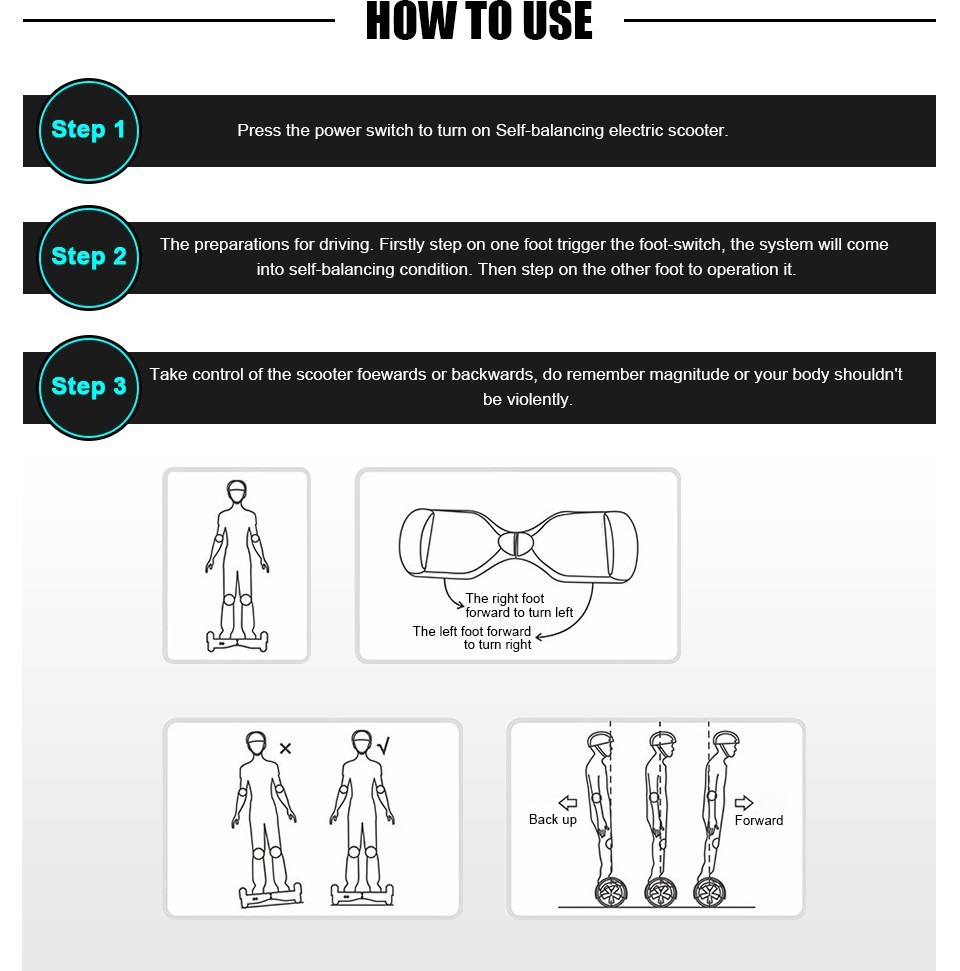 HOW TO USE

Step 1
Press the power switch to turn on Self-balancing electric scooter.

Step 2
The preparations for driving. Firstly step on one foot trigger the foot-switch, the system will come into self-balancing condition. Then step on the other foot to operation it.

Step 3
Take control of the scooter foewards or backwards, do remember magnitude or your body shouldn't be violently.

The right foot forward to turn left
The left foot forward to turn right

×
√

Back up
Forward