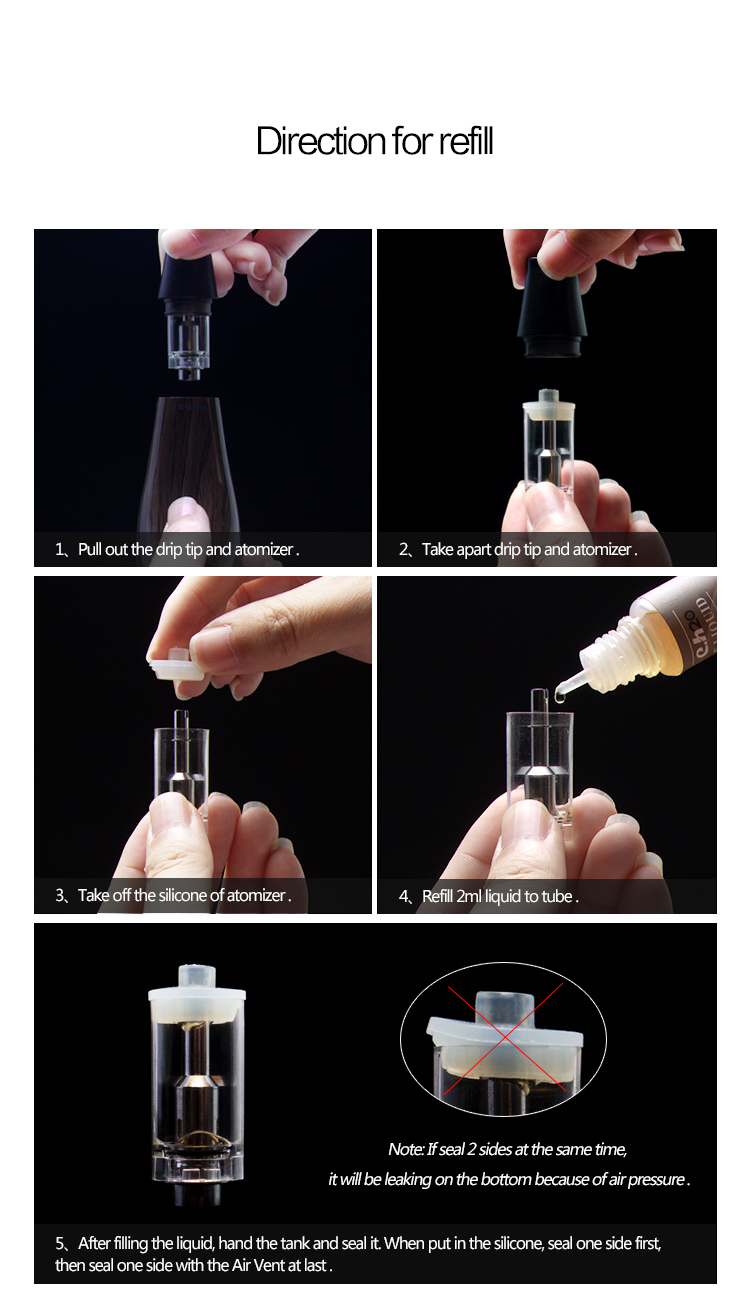 Direction for refill

1、Pull out the drip tip and atomizer .

2、Take apart drip tip and atomizer .

3、Take off the silicone of atomizer .

4、Refill 2ml liquid to tube .

Note: If seal 2 sides at the same time, it will be leaking on the bottom because of air pressure .

5、After filling the liquid, hand the tank and seal it. When put in the silicone, seal one side first, then seal one side with the Air Vent at last .