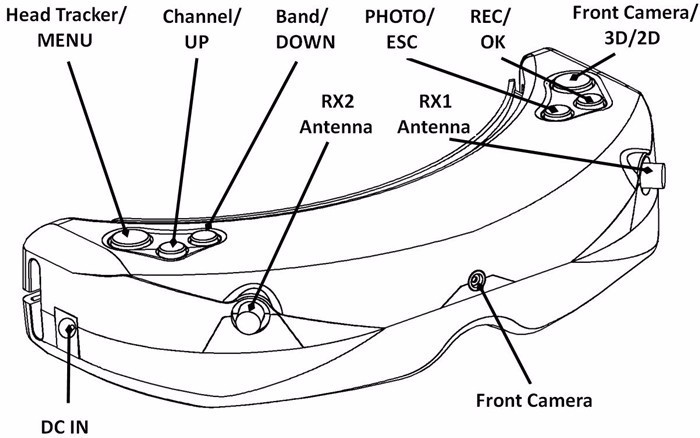 Head Tracker/
MENU

Channel/
UP

Band/
DOWN

PHOTO/
ESC

REC/
OK

Front Camera/
3D/2D

RX2
Antenna

RX1
Antenna

Front Camera

DC IN