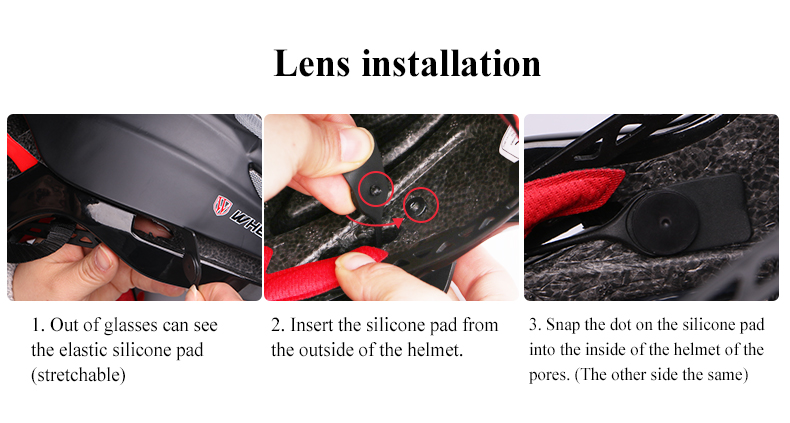 Lens installation

WHE

1. Out of glasses can see the elastic silicone pad (stretchable)

2. Insert the silicone pad from the outside of the helmet.

3. Snap the dot on the silicone pad into the inside of the helmet of the pores. (The other side the same)