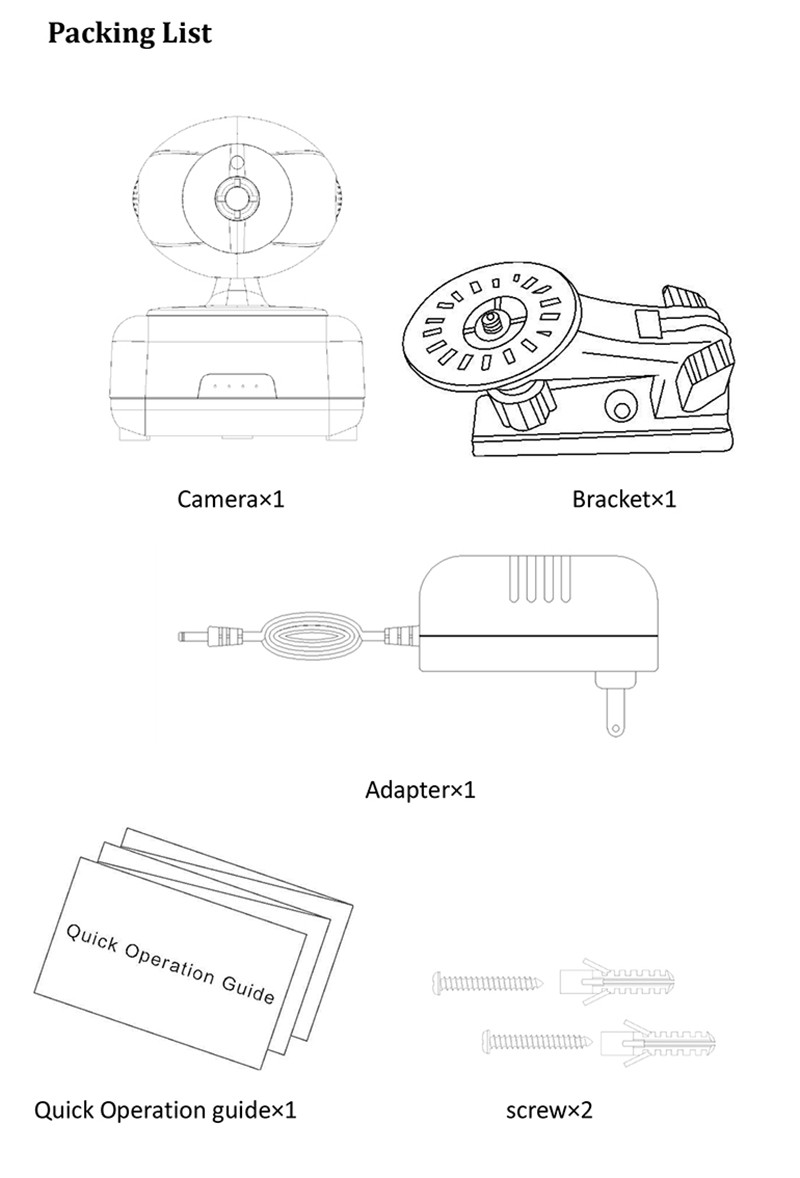 Packing List

Camera×1

Bracket×1

Adapter×1

Quick Operation Guide

Quick Operation guide×1

screw×2