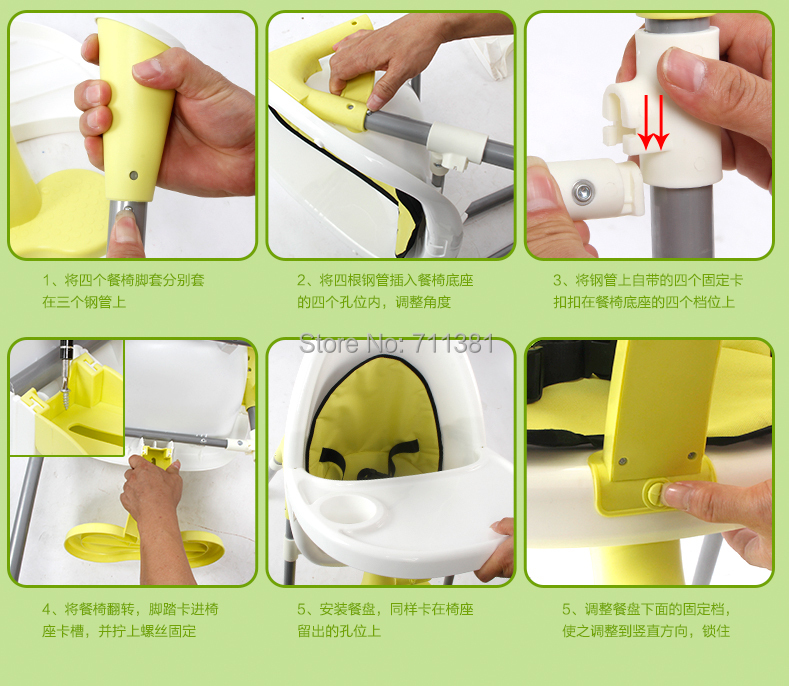 1、将四个餐椅脚套分别套在三个钢管上

2、将四根钢管插入餐椅底座的四个孔位内，调整角度

3、将钢管上自带的四个固定卡扣扣在餐椅底座的四个档位上

Store No: 711381

4、将餐椅翻转，脚踏卡进椅座卡槽，并拧上螺丝固定

5、安装餐盘，同样卡在椅座留出的孔位上

5、调整餐盘下面的固定档，使之调整到竖直方向，锁住