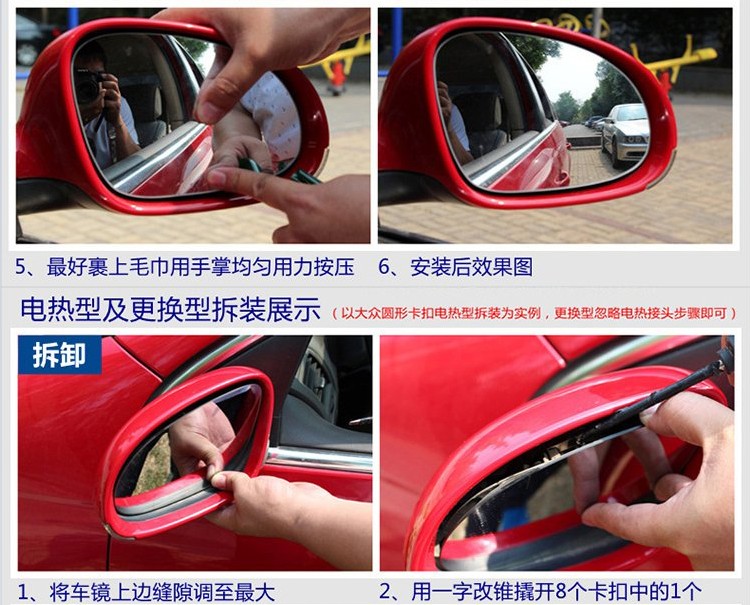 5、最好裹上毛巾用手掌均匀用力按压

6、安装后效果图

电热型及更换型拆装展示（以大众圆形卡扣电热型拆装为实例，更换型忽略电热接头步骤即可）

拆卸

1、将车镜上边缝隙调至最大

2、用一字改锥撬开8个卡扣中的1个