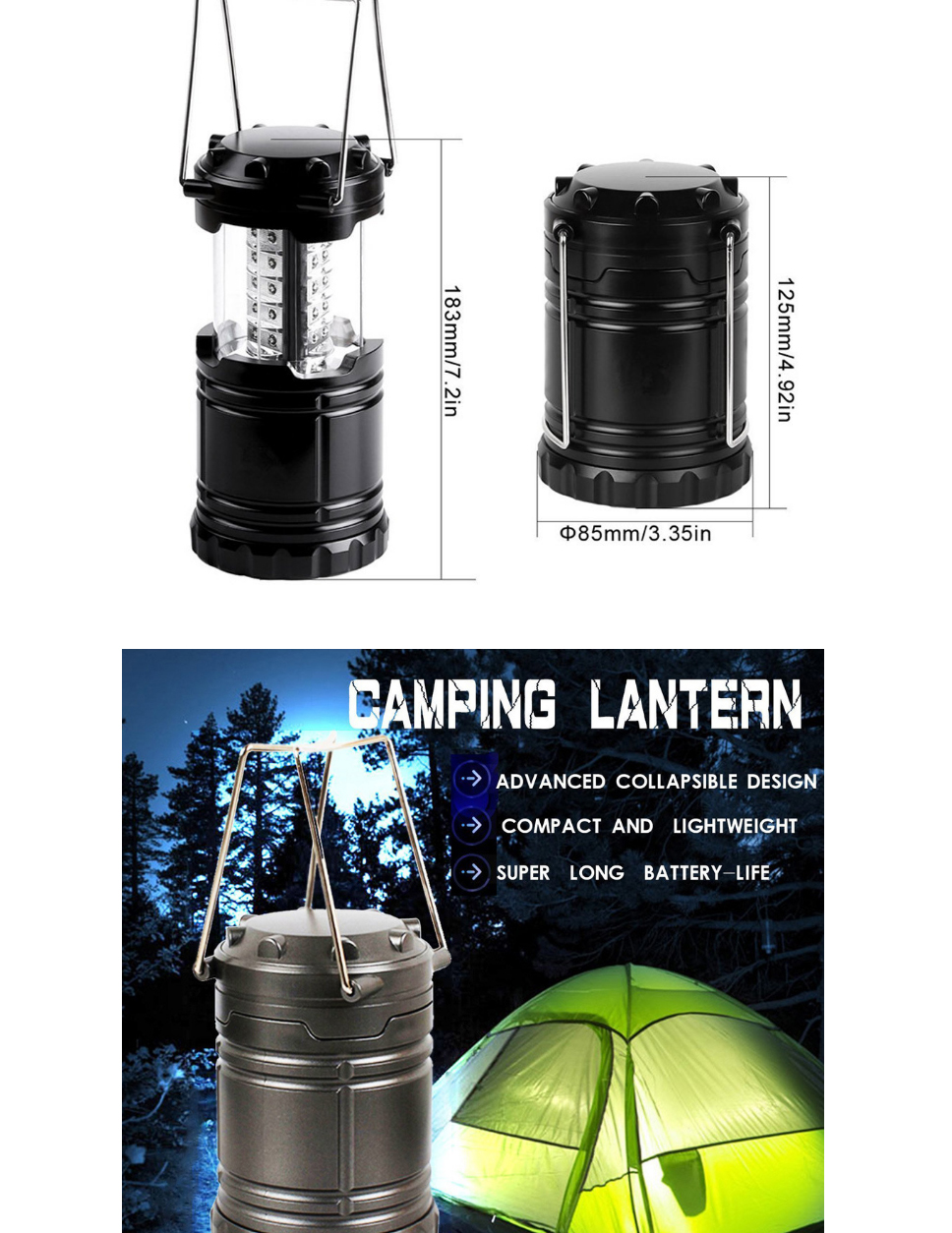 183mm/7.2in

125mm/4.92in

Φ85mm/3.35in

CAMPING LANTERN

ADVANCED COLLAPSIBLE DESIGN

COMPACT AND LIGHTWEIGHT

SUPER LONG BATTERY-LIFE