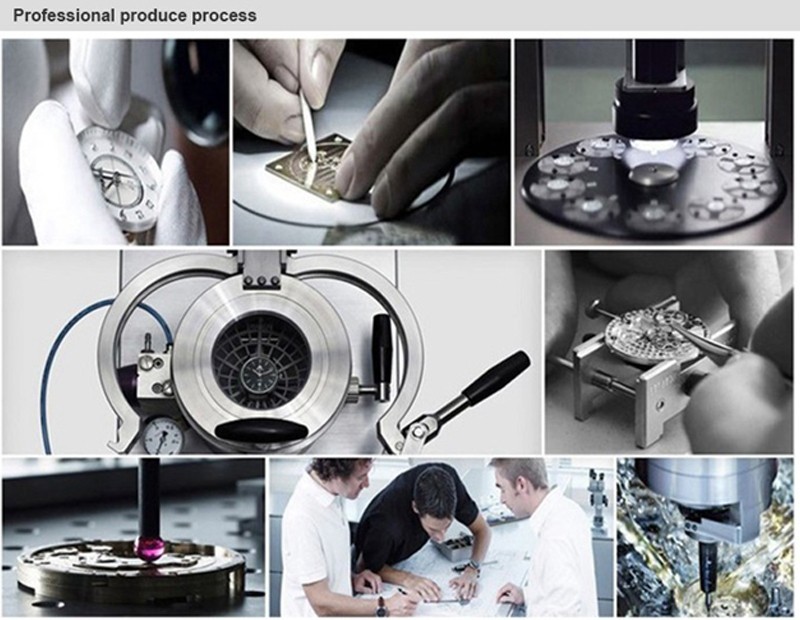 Professional produce process