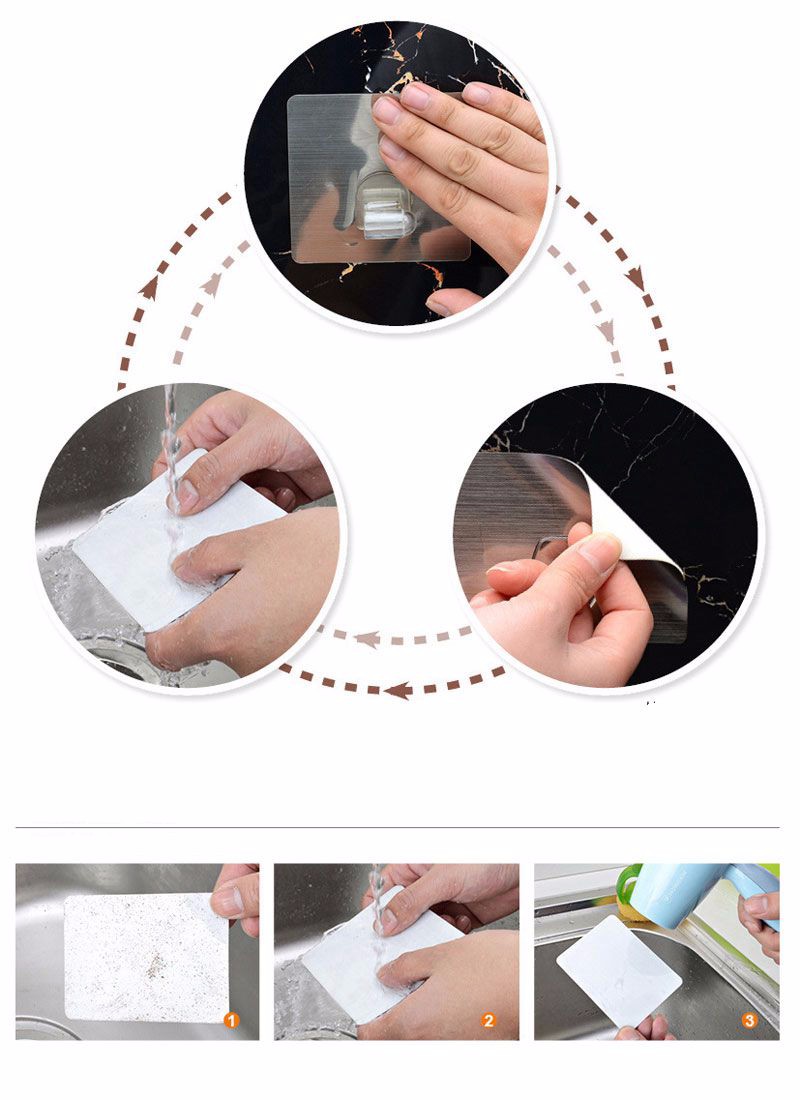 1

2

3