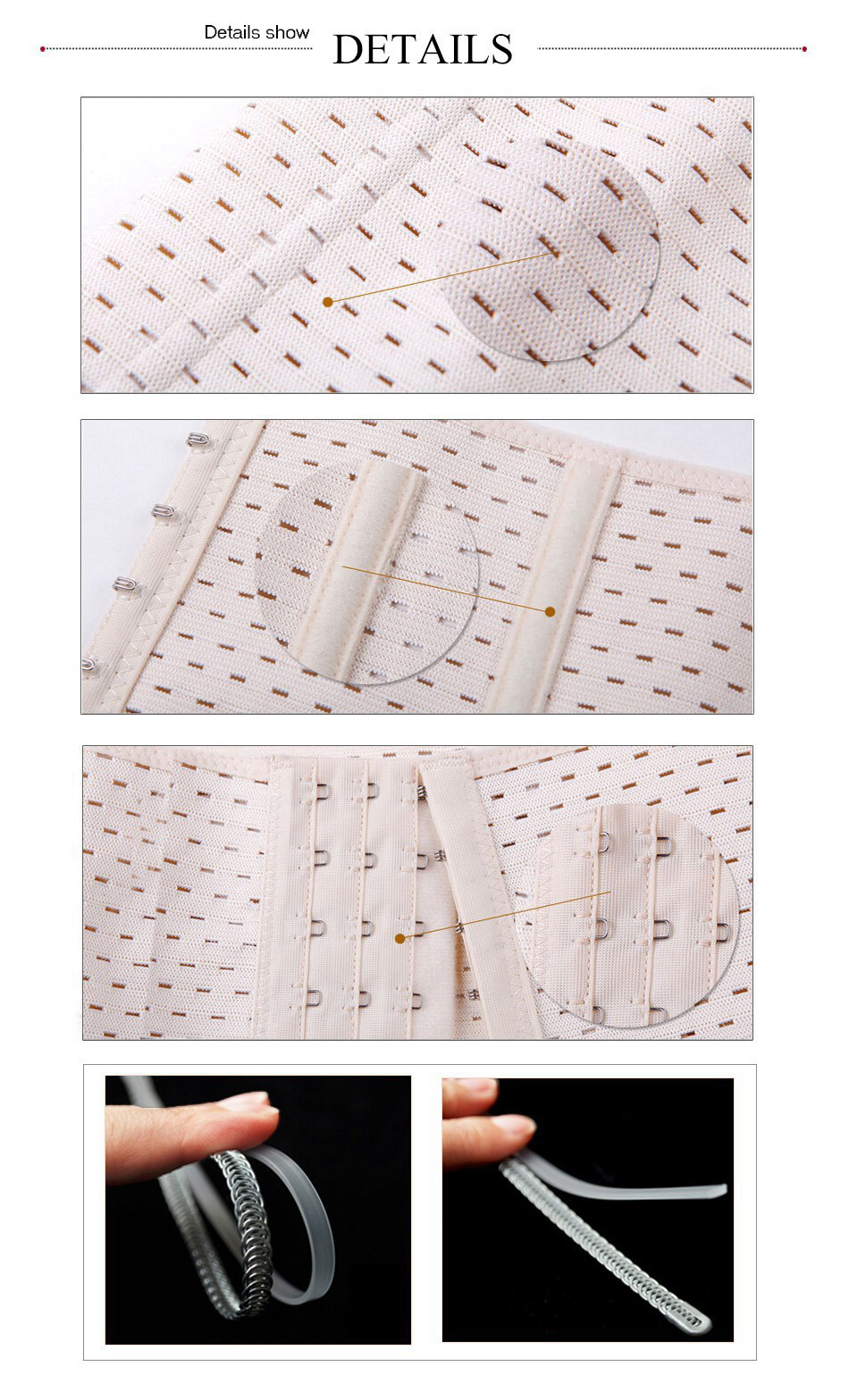 Details show
DETAILS