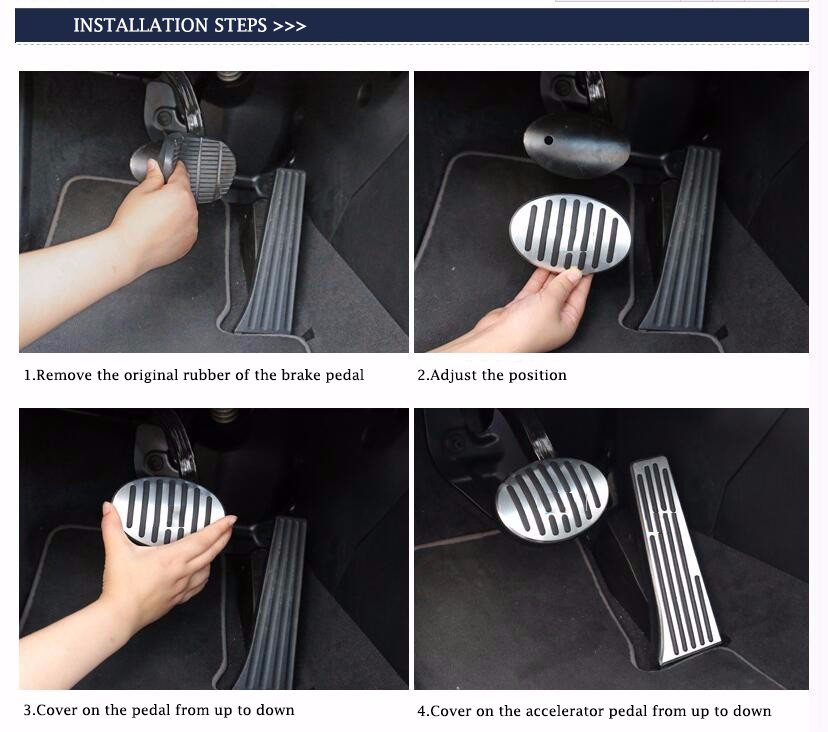 INSTALLATION STEPS >>>

1.Remove the original rubber of the brake pedal

2.Adjust the position

3.Cover on the pedal from up to down

4.Cover on the accelerator pedal from up to down