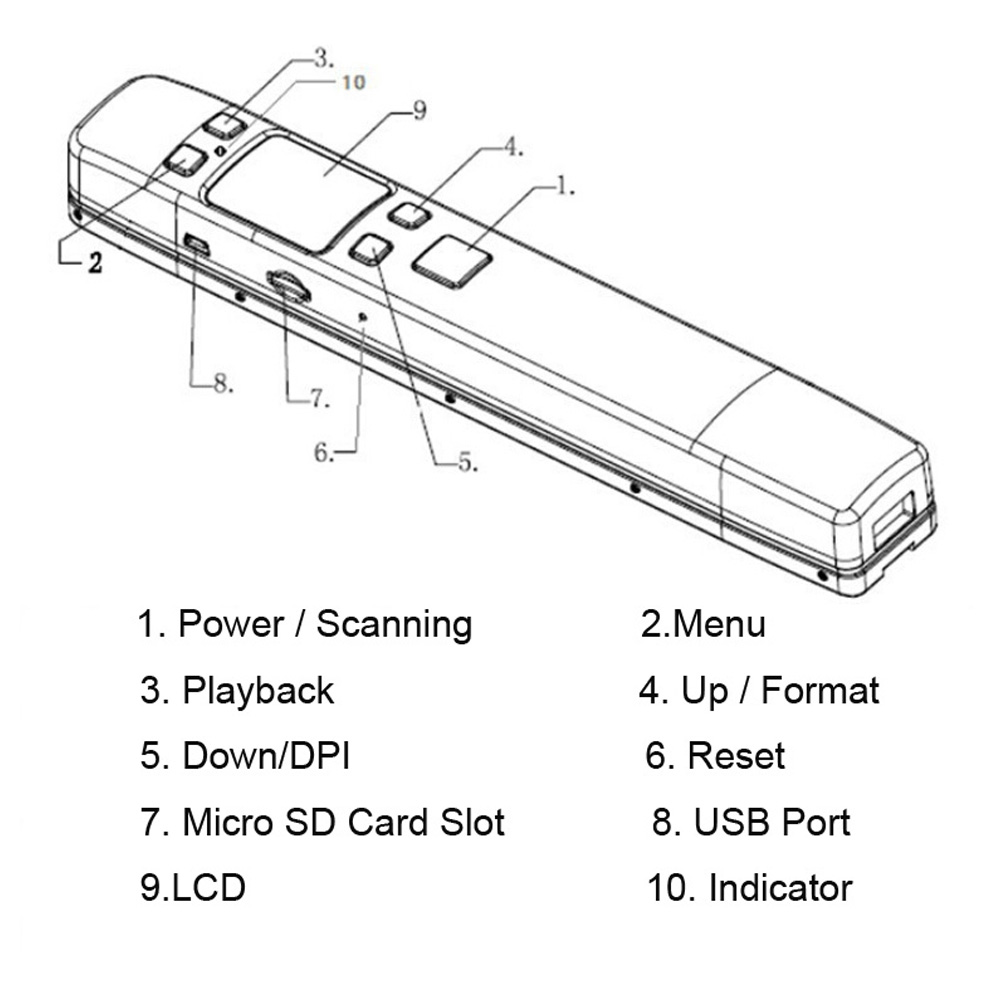 3.
10
9
4.
1.
2
8.
7.
6.
5.

1. Power / Scanning
2.Menu
3. Playback
4. Up / Format
5. Down/DPI
6. Reset
7. Micro SD Card Slot
8. USB Port
9.LCD
10. Indicator