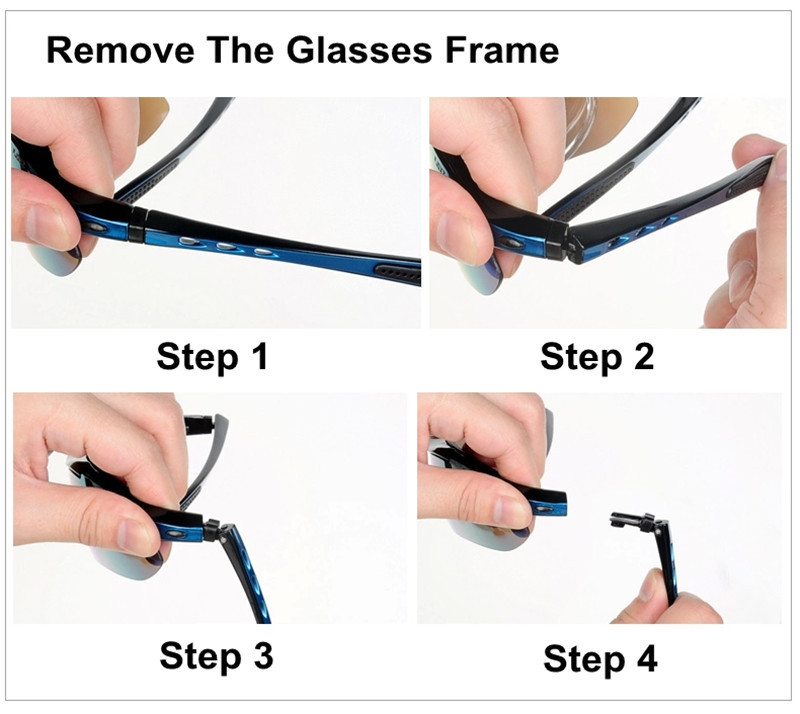 Remove The Glasses Frame

Step 1

Step 2

Step 3

Step 4