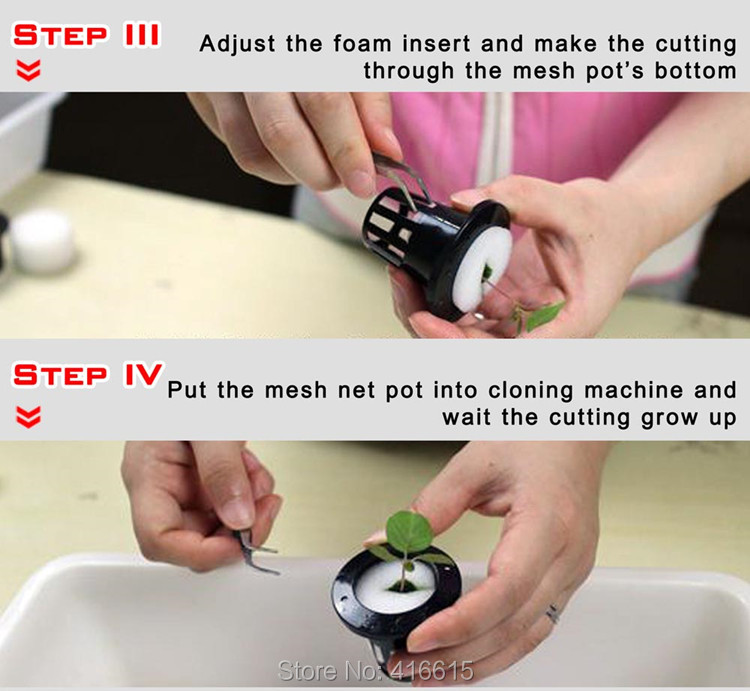 STEP III

Adjust the foam insert and make the cutting through the mesh pot's bottom

STEP IV

Put the mesh net pot into cloning machine and wait the cutting grow up

Store No: 416615